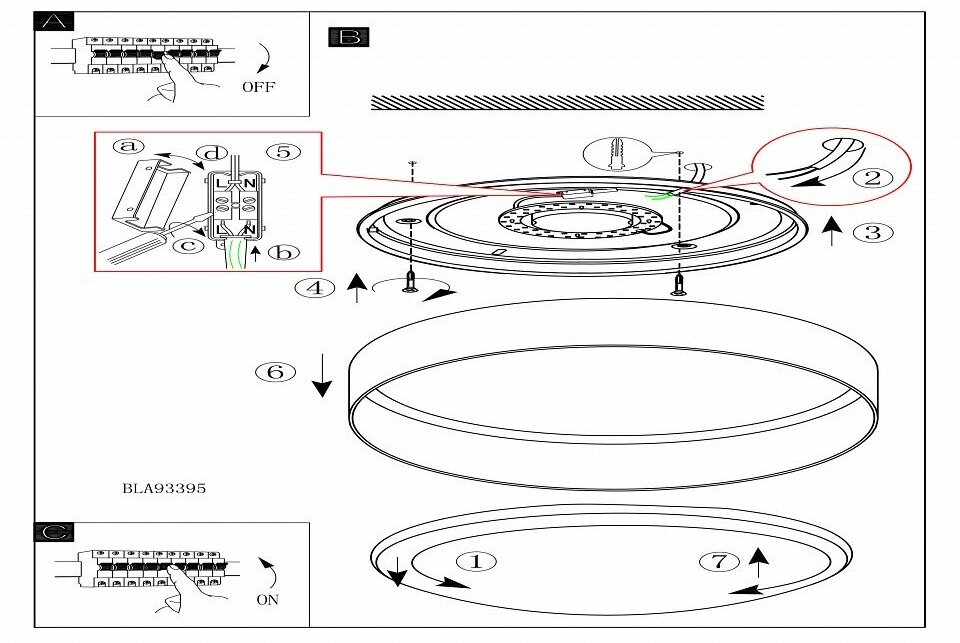 A

OFF

B

a
d
5
L N
L N
c
b
2
3
4
6

BLA93395

C

ON

1
7