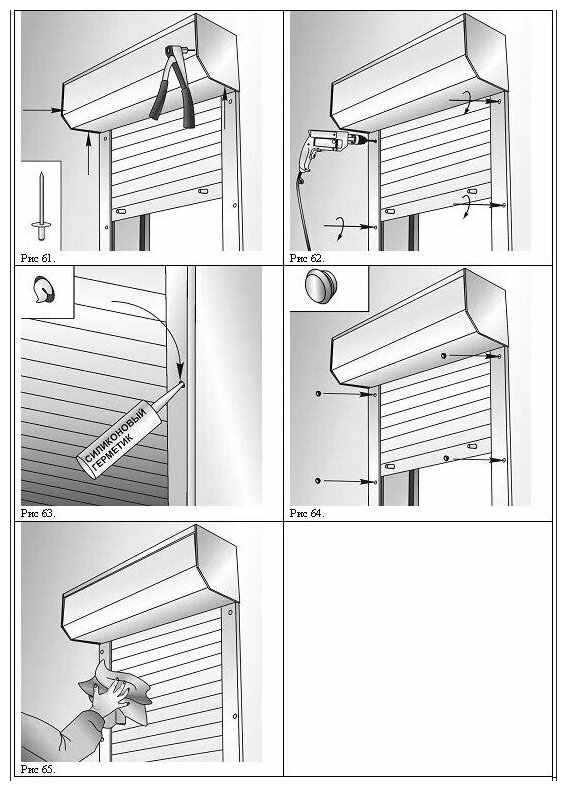 Рис 61.

Рис 62.

СИЛИКОНОВЫЙ ГЕРМЕТИК

Рис 63.

Рис 64.

Рис 65.