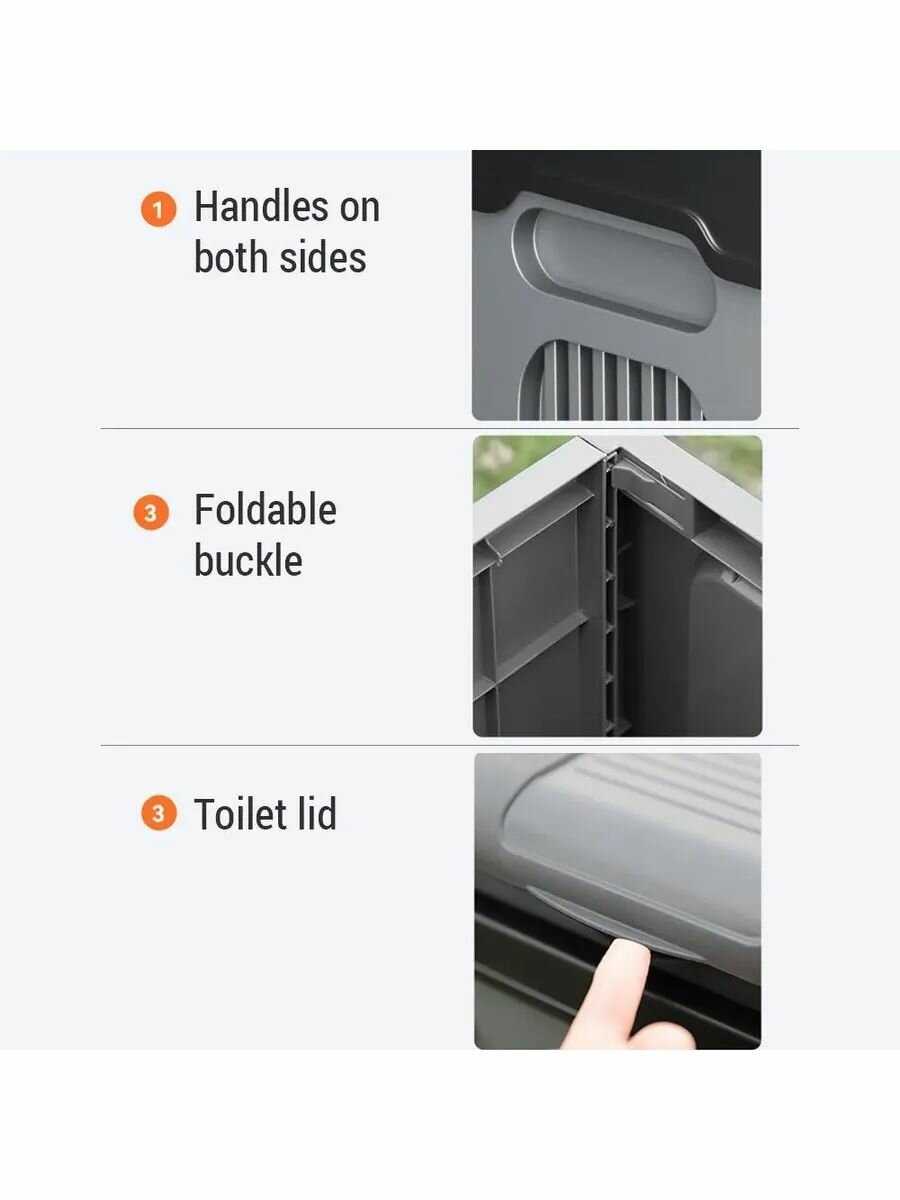 1 Handles on both sides

3 Foldable buckle

3 Toilet lid