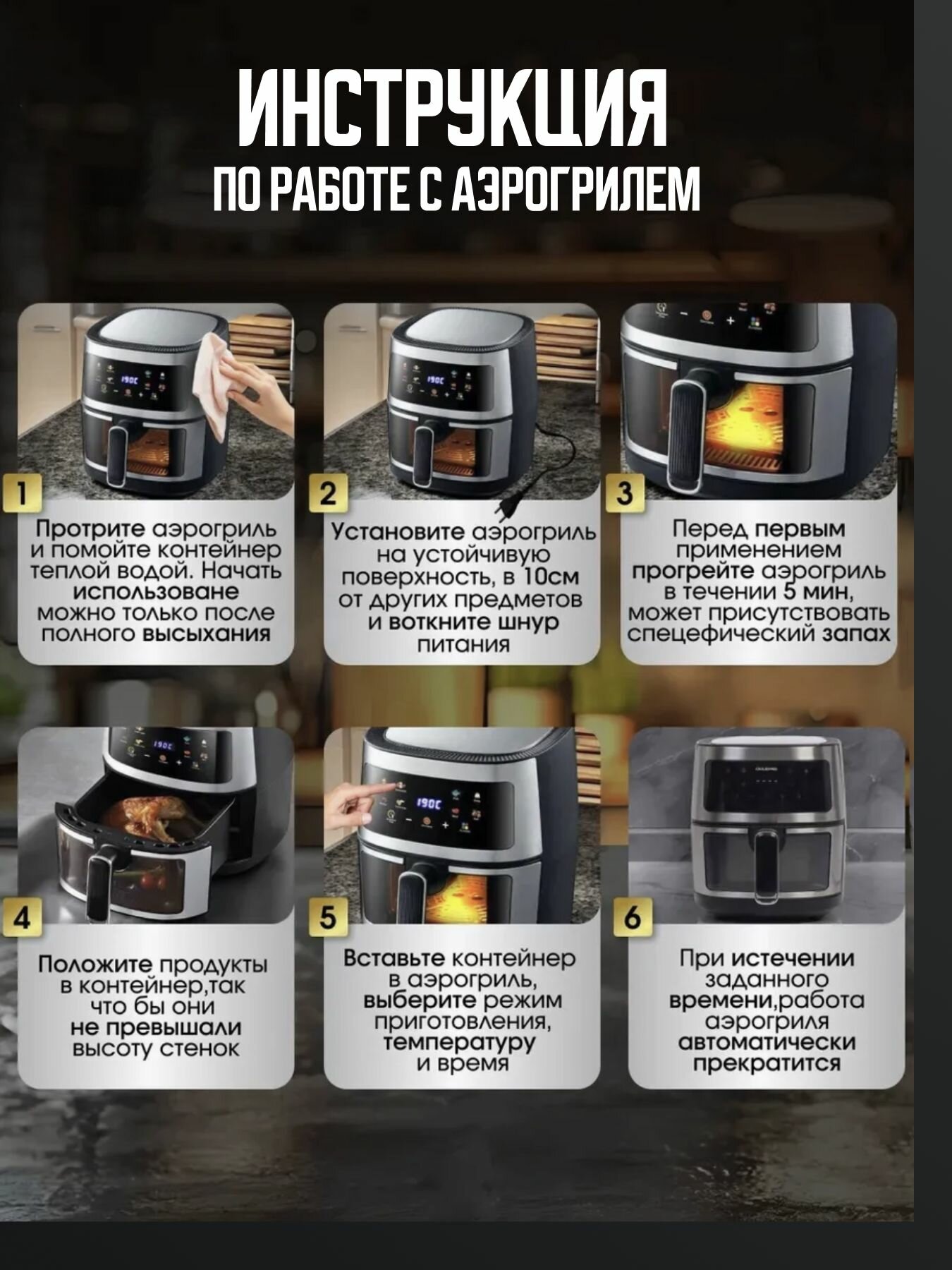 ИНСТРУКЦИЯ
ПО РАБОТЕ С АЭРОГРИЛЕМ

190C

1

Протрите аэрогриль и помойте контейнер теплой водой. Начать использоване можно только после полного высыхания

190C

2

Установите аэрогриль на устойчивую поверхность, в 10см от других предметов и воткните шнур питания

3

Перед первым применением прогрейте аэрогриль в течении 5 мин, может присутствовать спецефический запах

190C

4

Положите продукты в контейнер,так что бы они не превышали высоту стенок

190C

5

Вставьте контейнер в аэрогриль, выберите режим приготовления, температуру и время

6

При истечении заданного времени,работа аэрогриля автоматически прекратится