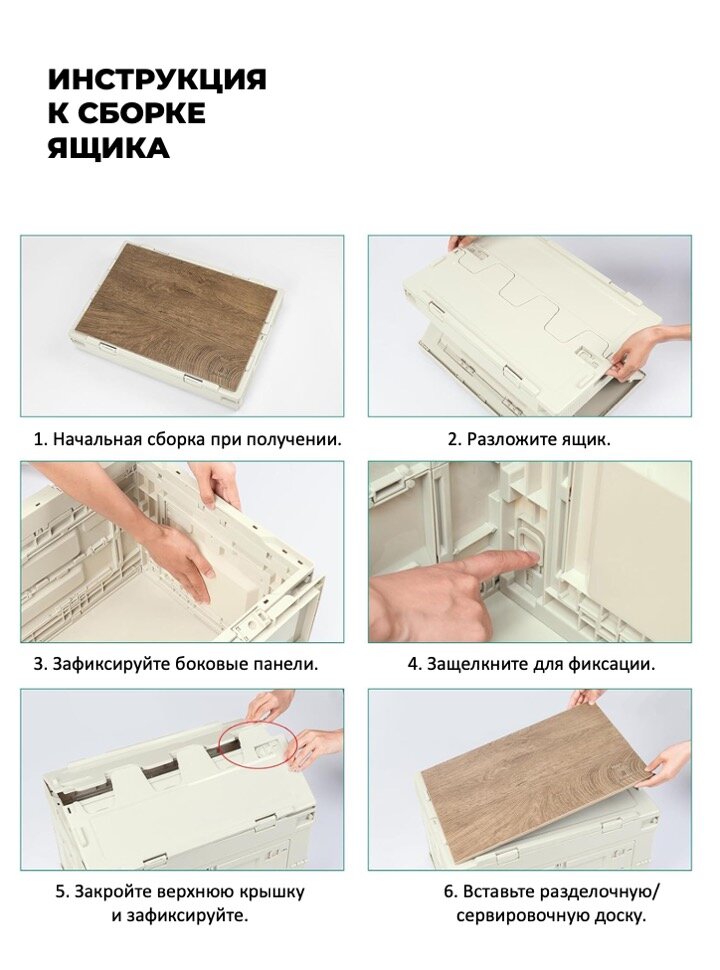 ИНСТРУКЦИЯ К СБОРКЕ ЯЩИКА

1. Начальная сборка при получении.

2. Разложите ящик.

3. Зафиксируйте боковые панели.

4. Защелкните для фиксации.

5. Закройте верхнюю крышку и зафиксируйте.

6. Вставьте разделочную/ сервировочную доску.