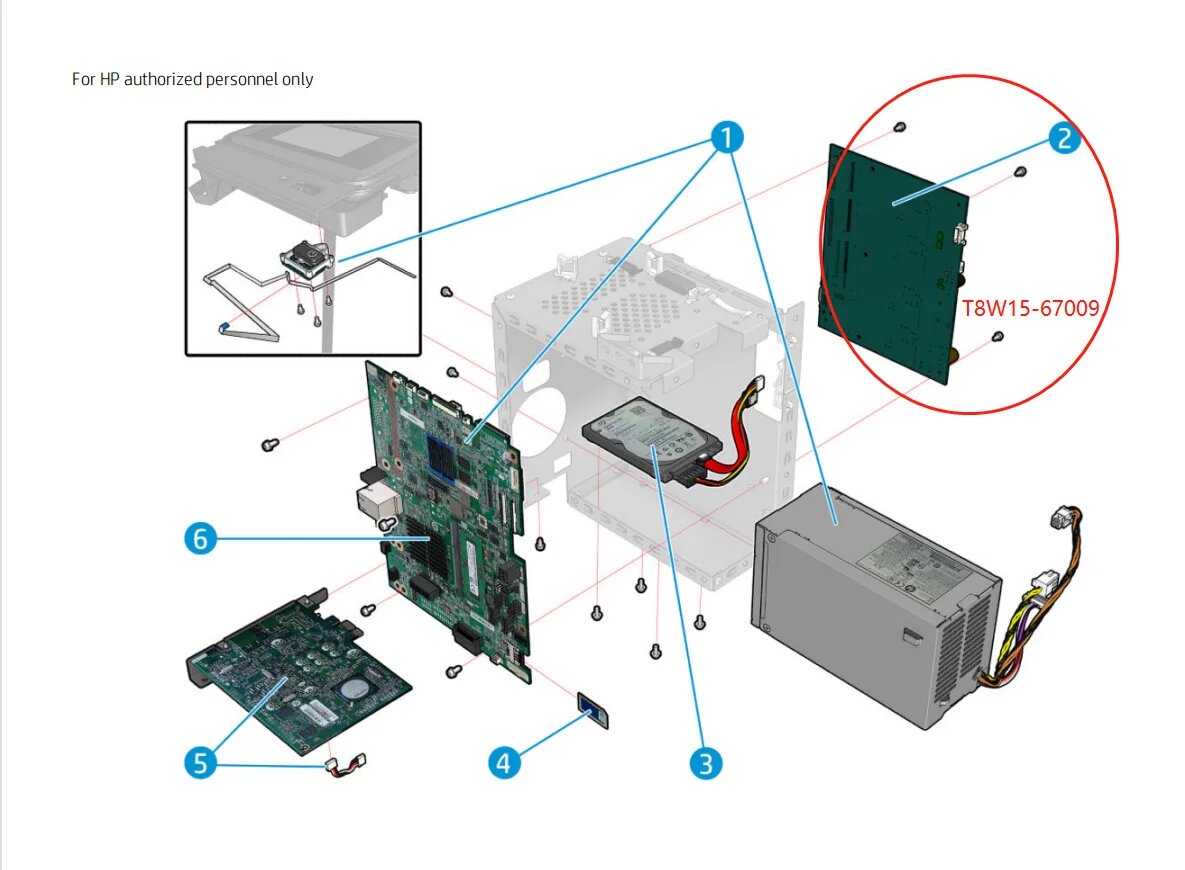 For HP authorized personnel only

1

2

T8W15-67009

6

5

4

3