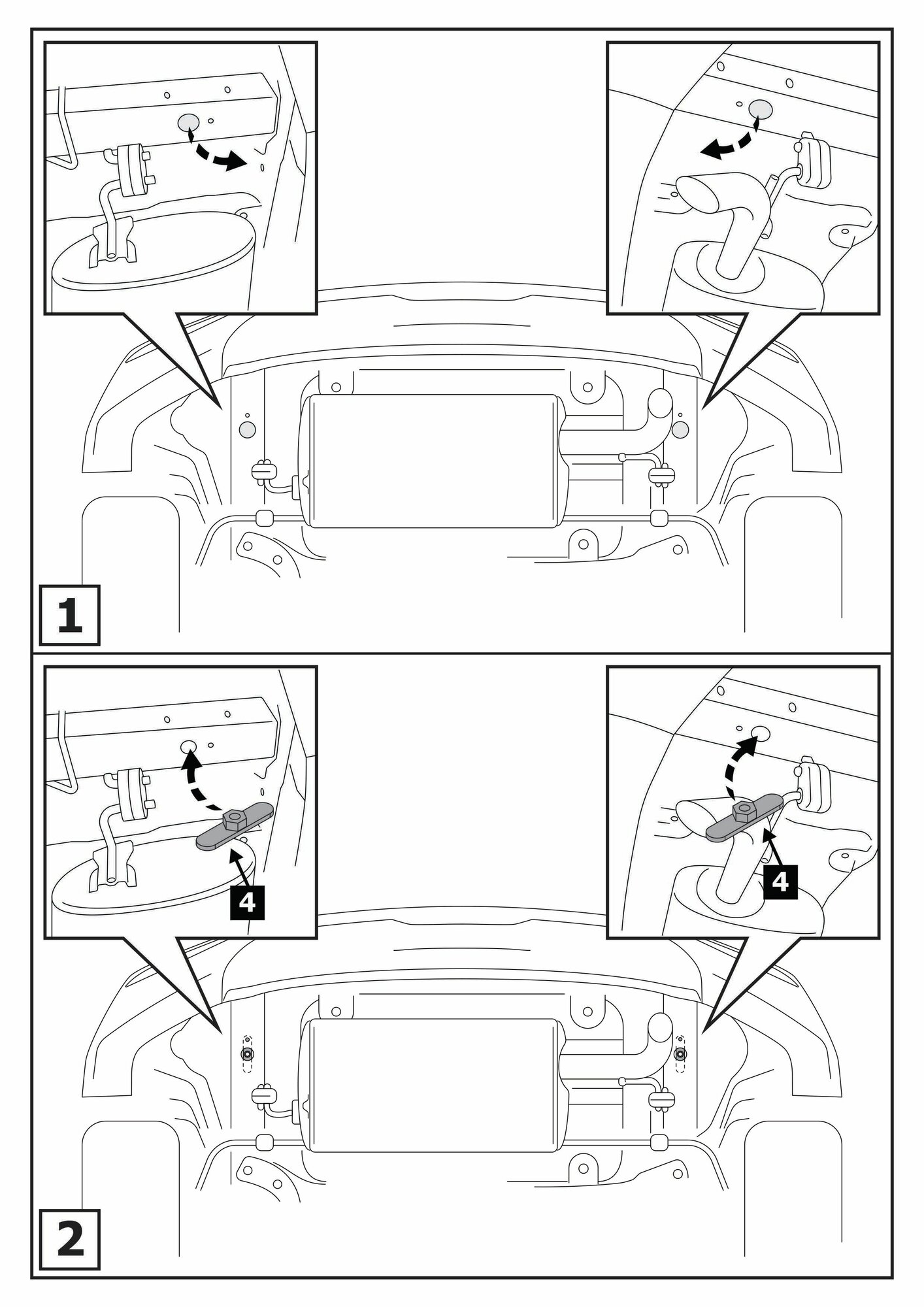 1

4

4

2