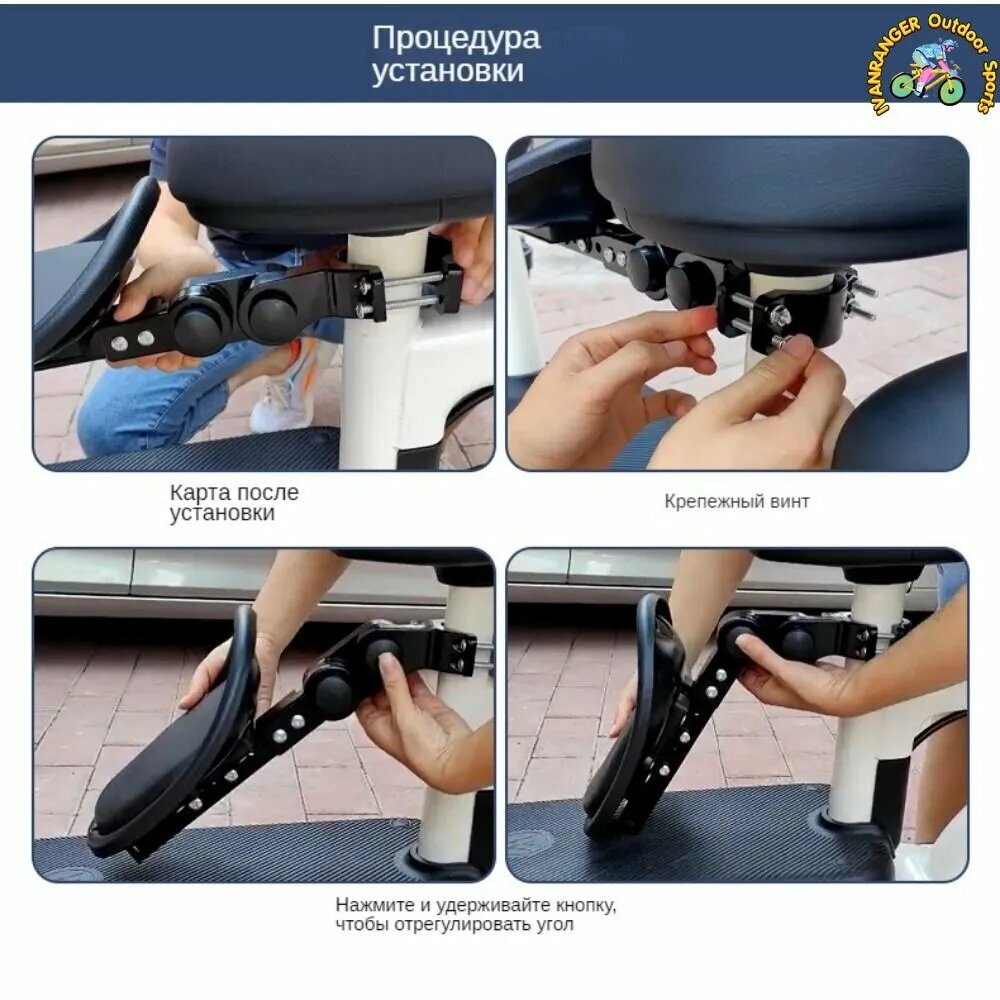 Процедура установки

IVANRANGER Outdoor Sports

Карта после установки

Крепежный винт

Нажмите и удерживайте кнопку, чтобы отрегулировать угол