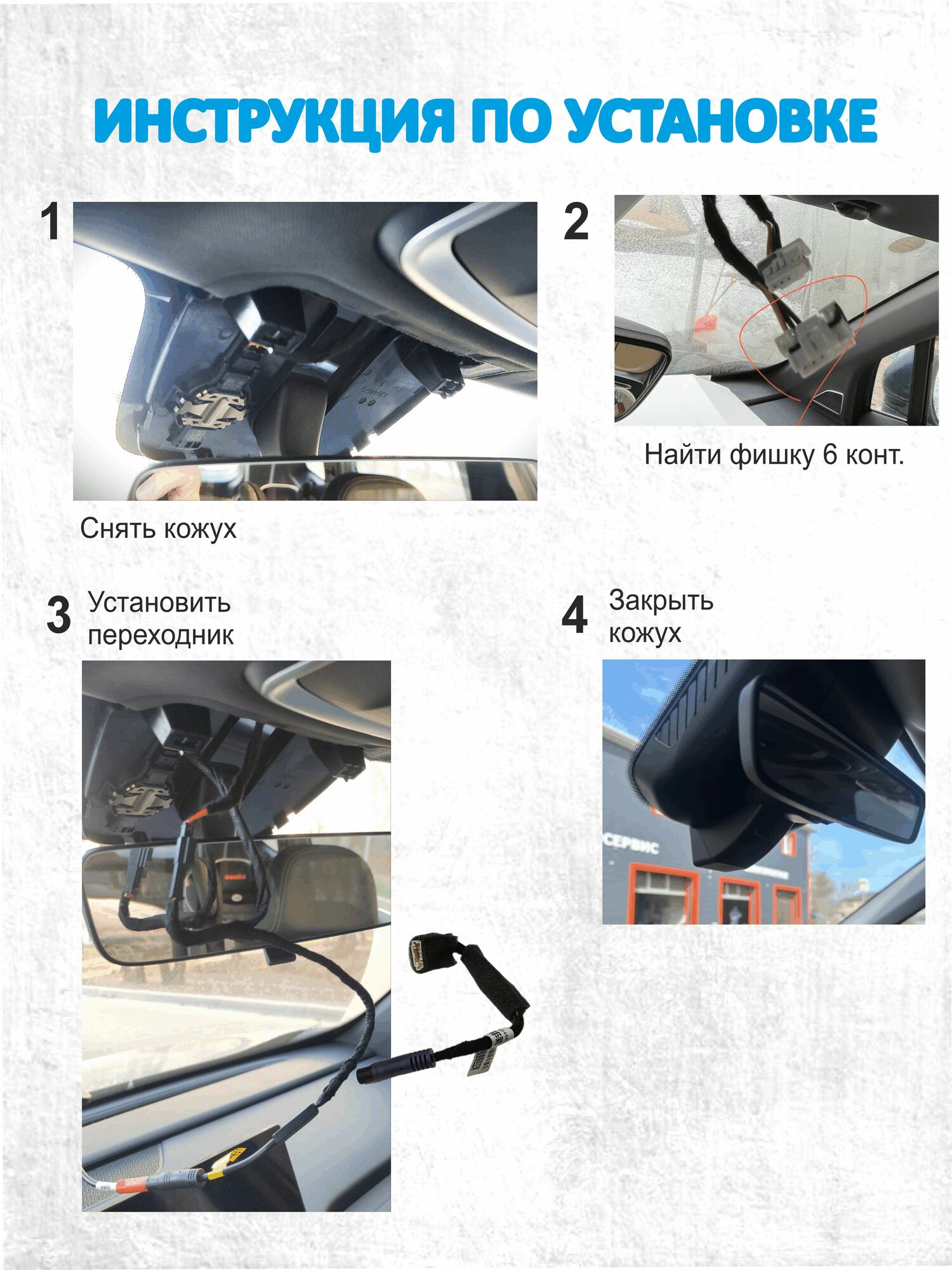 ИНСТРУКЦИЯ ПО УСТАНОВКЕ

1

Снять кожух

2

Найти фишку 6 конт.

3 Установить переходник

4 Закрыть кожух

СЕРВИС