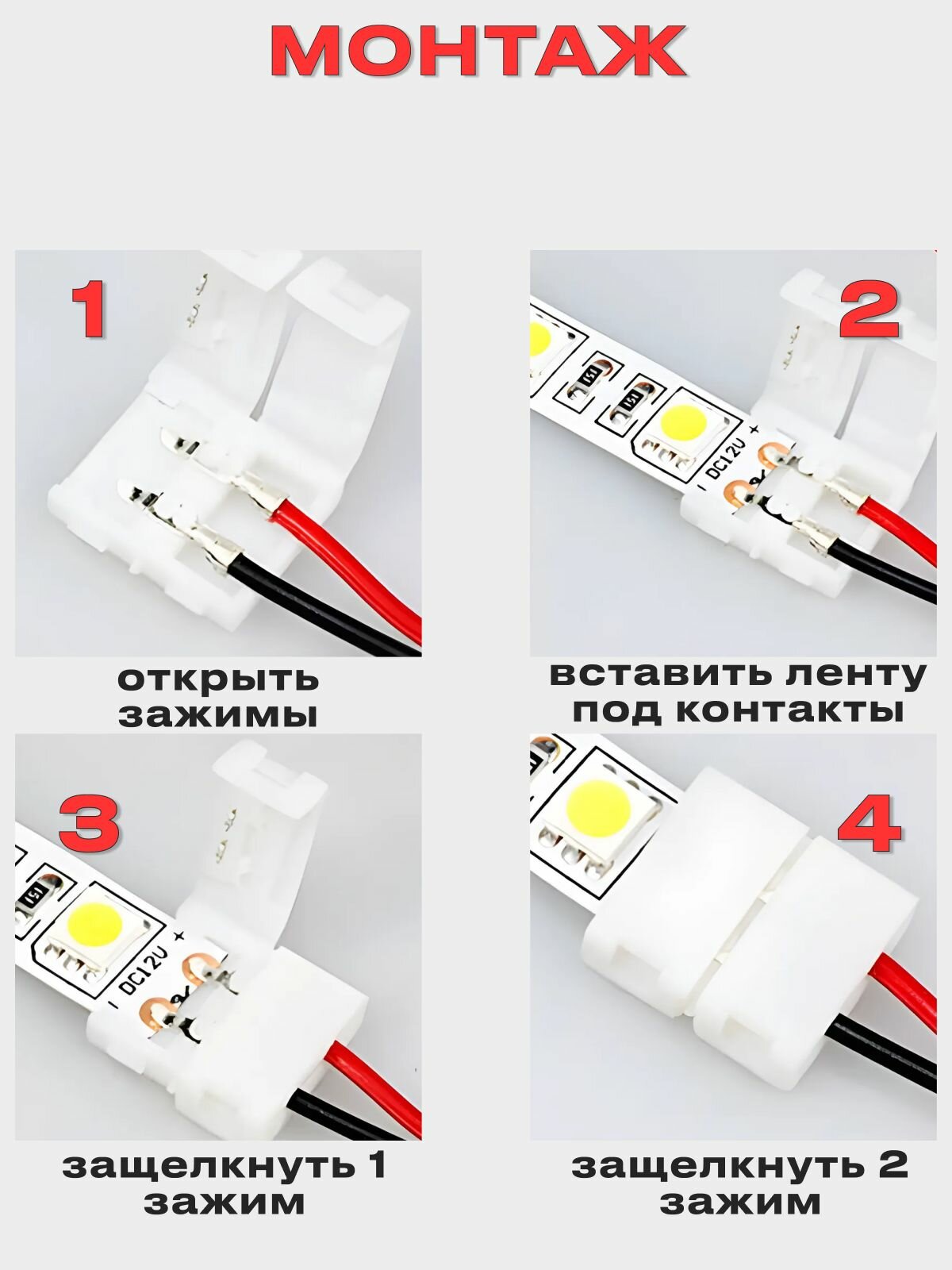 МОНТАЖ

1

открыть зажимы

2

DC12V +

вставить ленту под контакты

3

DC12V +

защелкнуть 1 зажим

4

защелкнуть 2 зажим