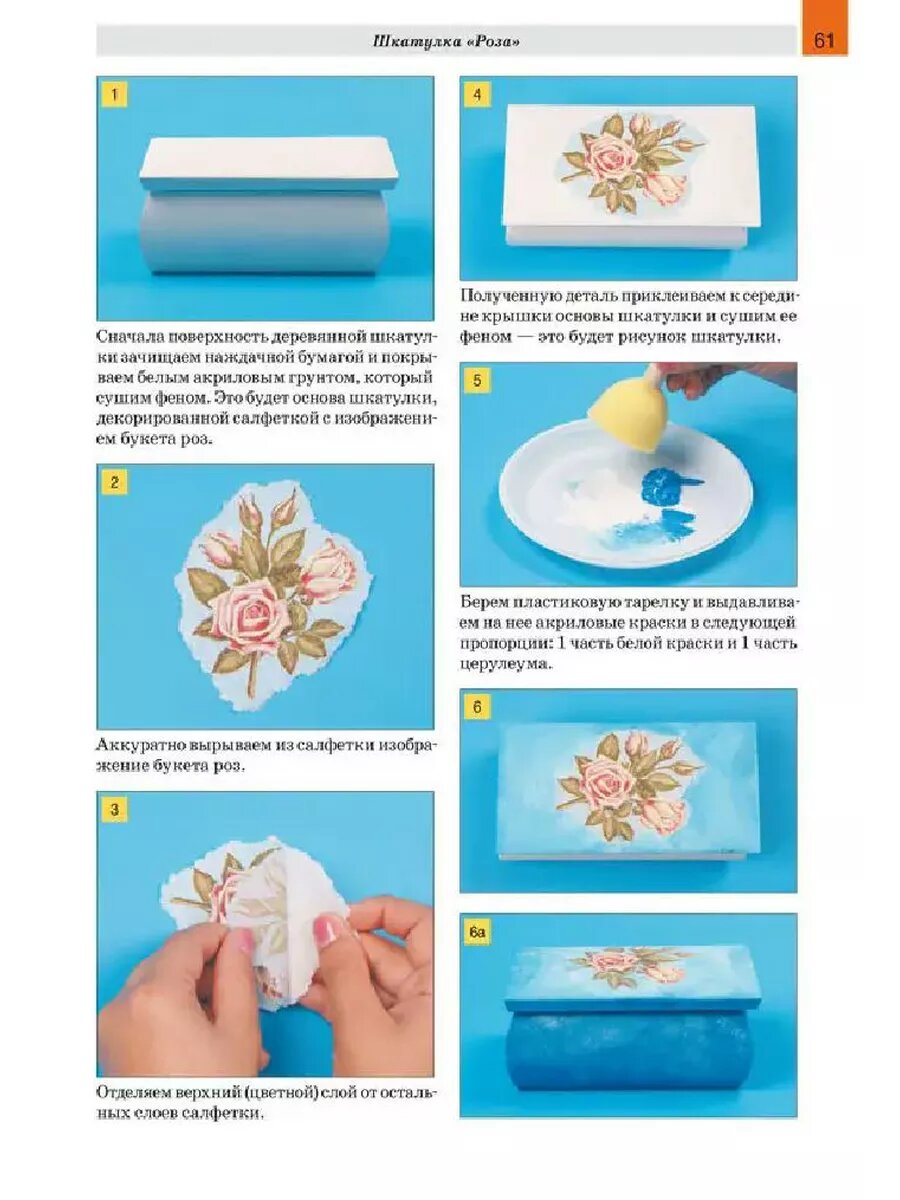 Шкатулка «Роза»

61

1

Сначала поверхность деревянной шкатулки зачищаем наждачной бумагой и покрываем белым акриловым грунтом, который сушим феном. Это будет основа шкатулки, декорированной салфеткой с изображением букета роз.

2

Аккуратно вырываем из салфетки изображение букета роз.

3

Отделяем верхний (цветной) слой от остальных слоев салфетки.

4

Полученную деталь приклеиваем к середине крышки основы шкатулки и сушим ее феном — это будет рисунок шкатулки.

5

Берем пластиковую тарелку и выдавливаем на нее акриловые краски в следующей пропорции: 1 часть белой краски и 1 часть церулеума.

6

6а