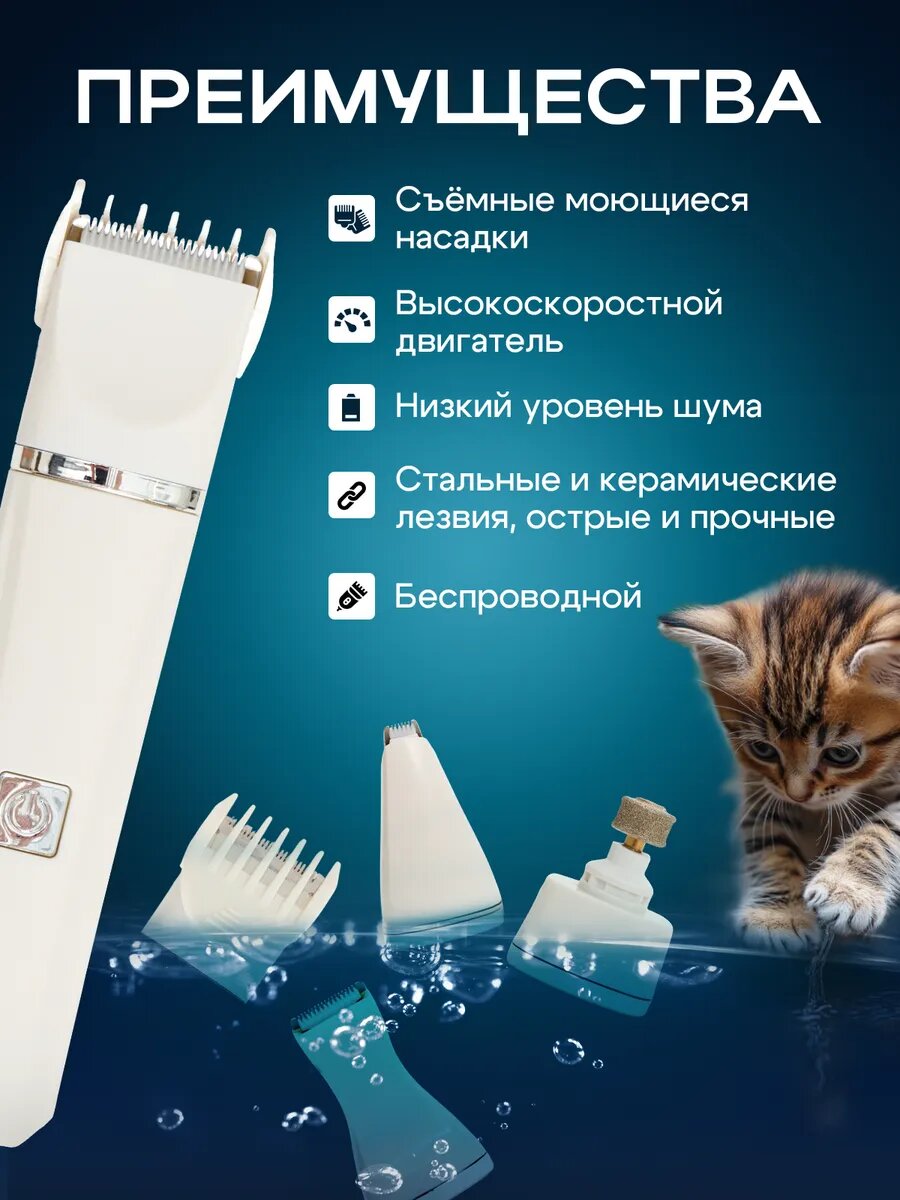 ПРЕИМУЩЕСТВА

Съёмные моющиеся насадки

Высокоскоростной двигатель

Низкий уровень шума

Стальные и керамические лезвия, острые и прочные

Беспроводной