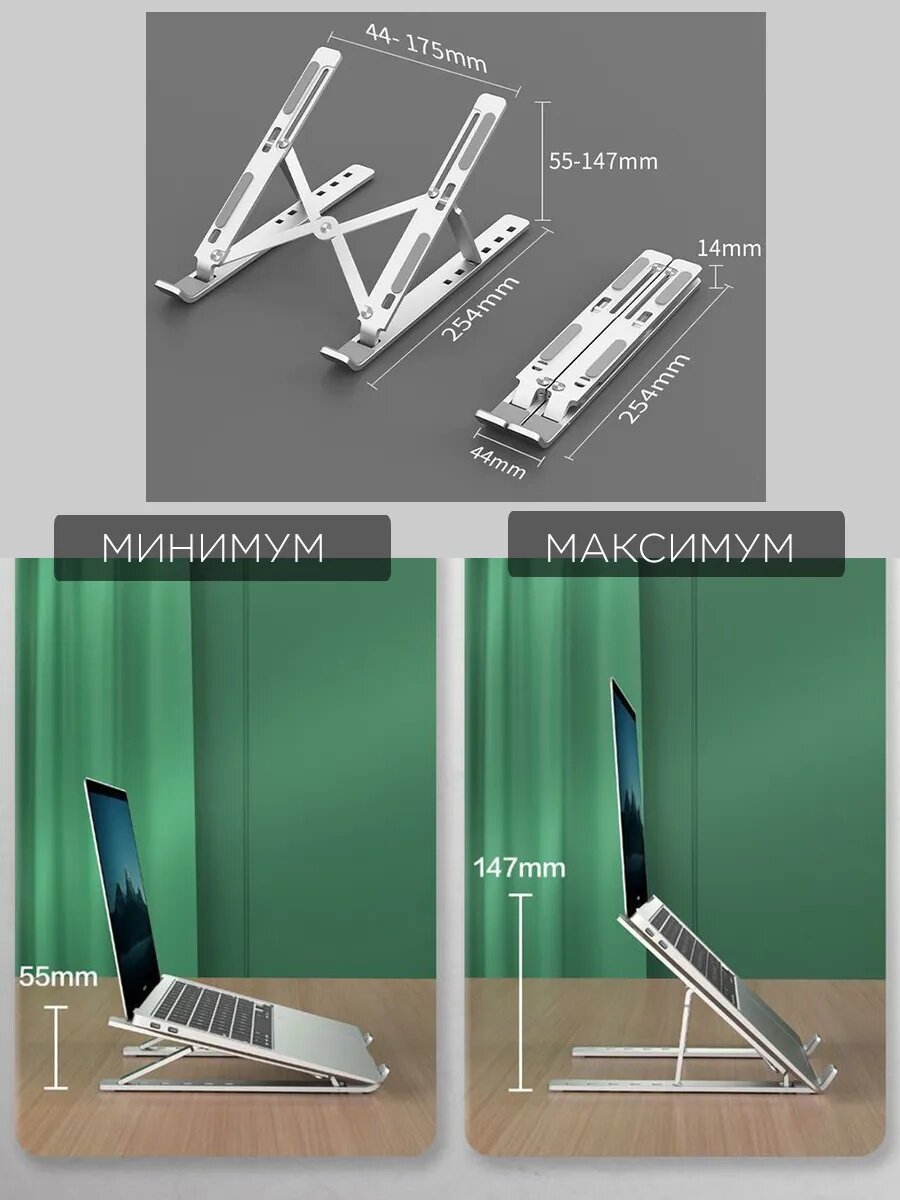 44- 175mm
55-147mm
254mm
14mm
254mm
44mm

МИНИМУМ

МАКСИМУМ

55mm

147mm