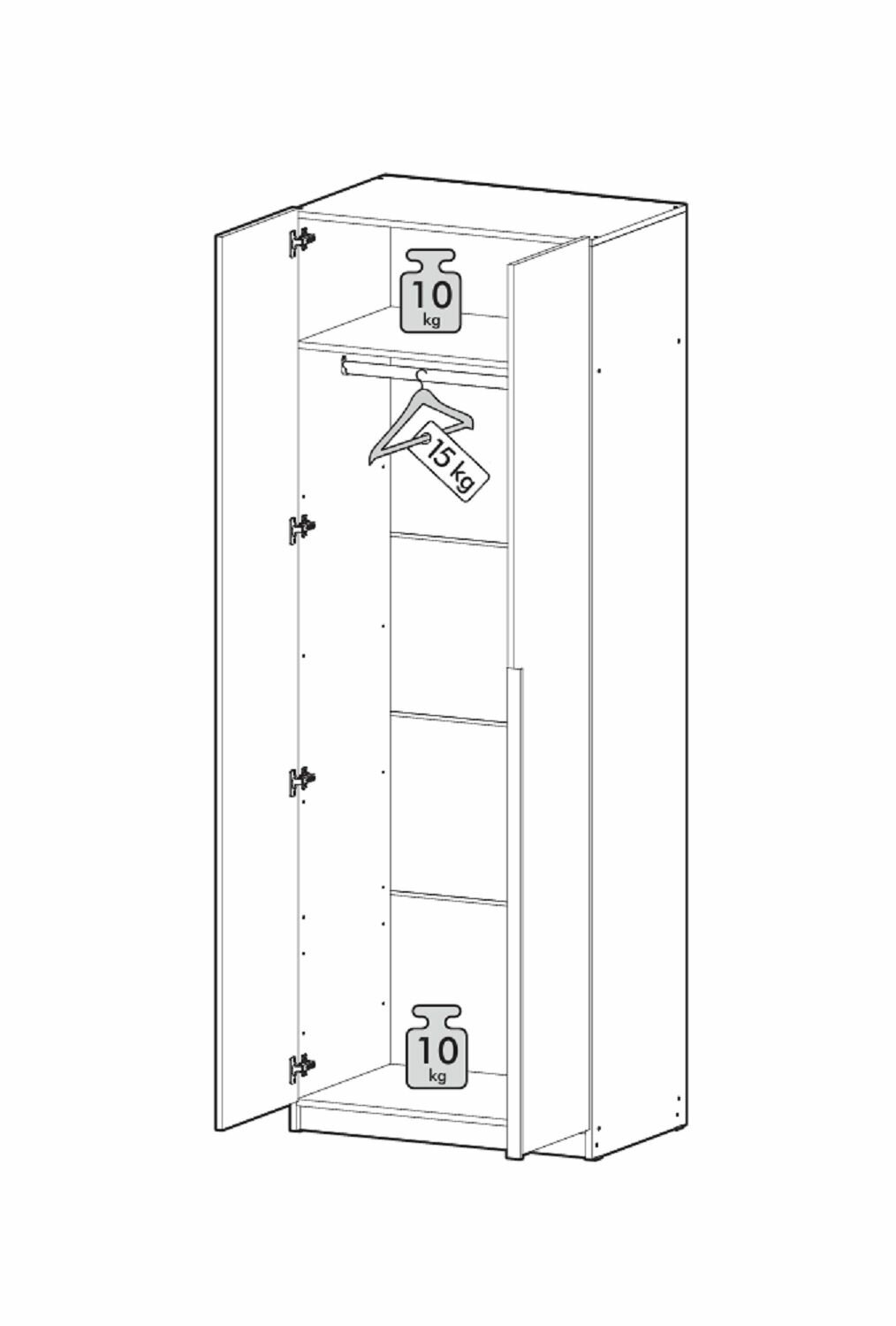 10
kg

15 kg

10
kg