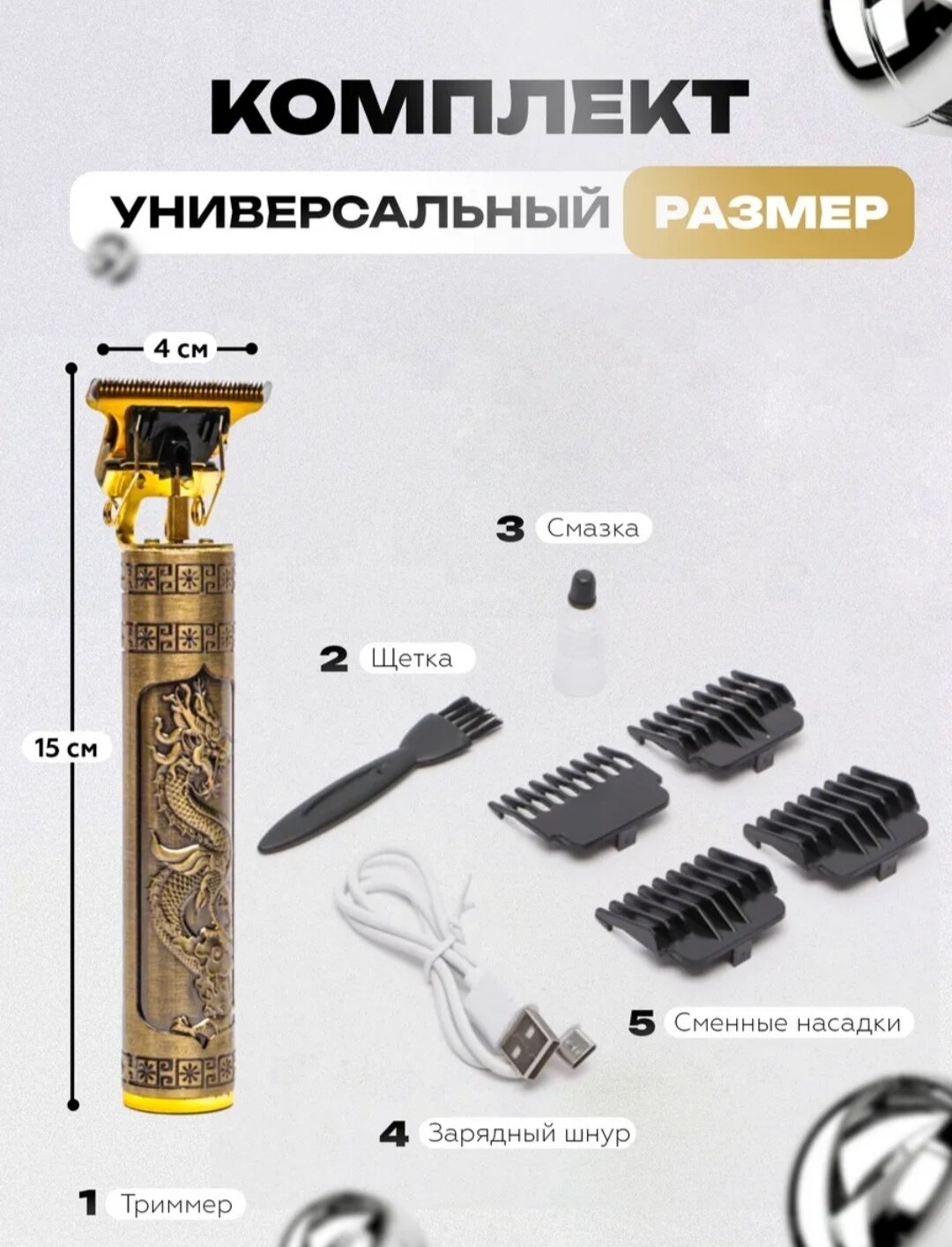 КОМПЛЕКТ

УНИВЕРСАЛЬНЫЙ РАЗМЕР

4 см

15 см

3 Смазка

2 Щетка

5 Сменные насадки

4 Зарядный шнур

1 Триммер