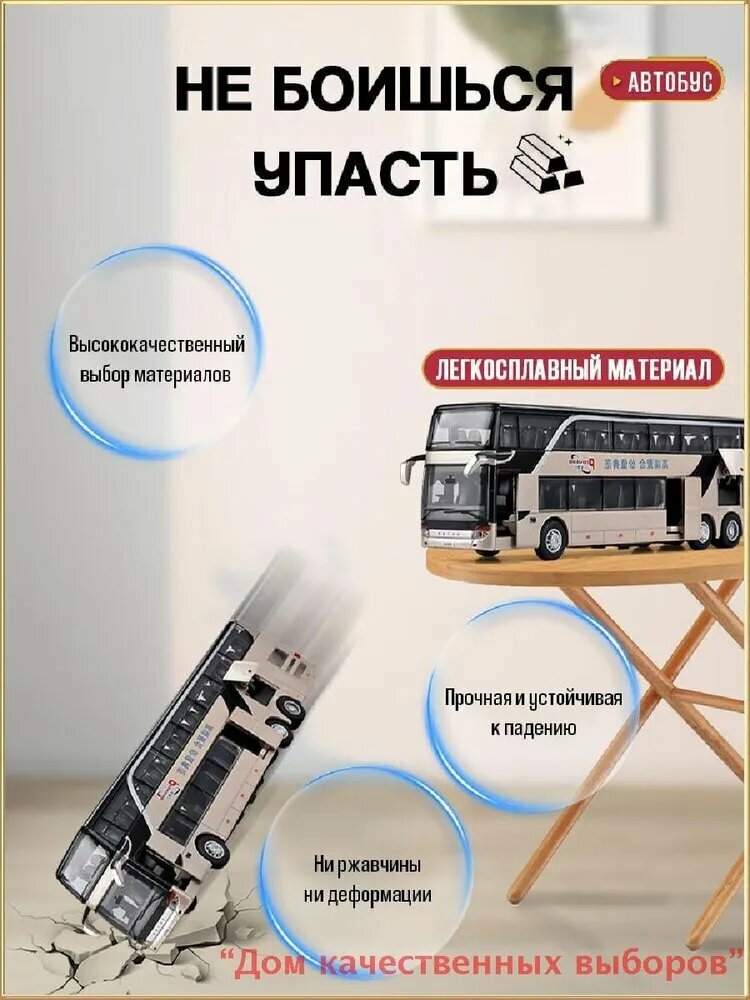 НЕ БОИШЬСЯ УПАСТЬ

АВТОБУС

Высококачественный выбор материалов

ЛЕГКОСПЛАВНЫЙ МАТЕРИАЛ

Прочная и устойчивая к падению

Ни ржавчины ни деформации

"Дом качественных выборов"