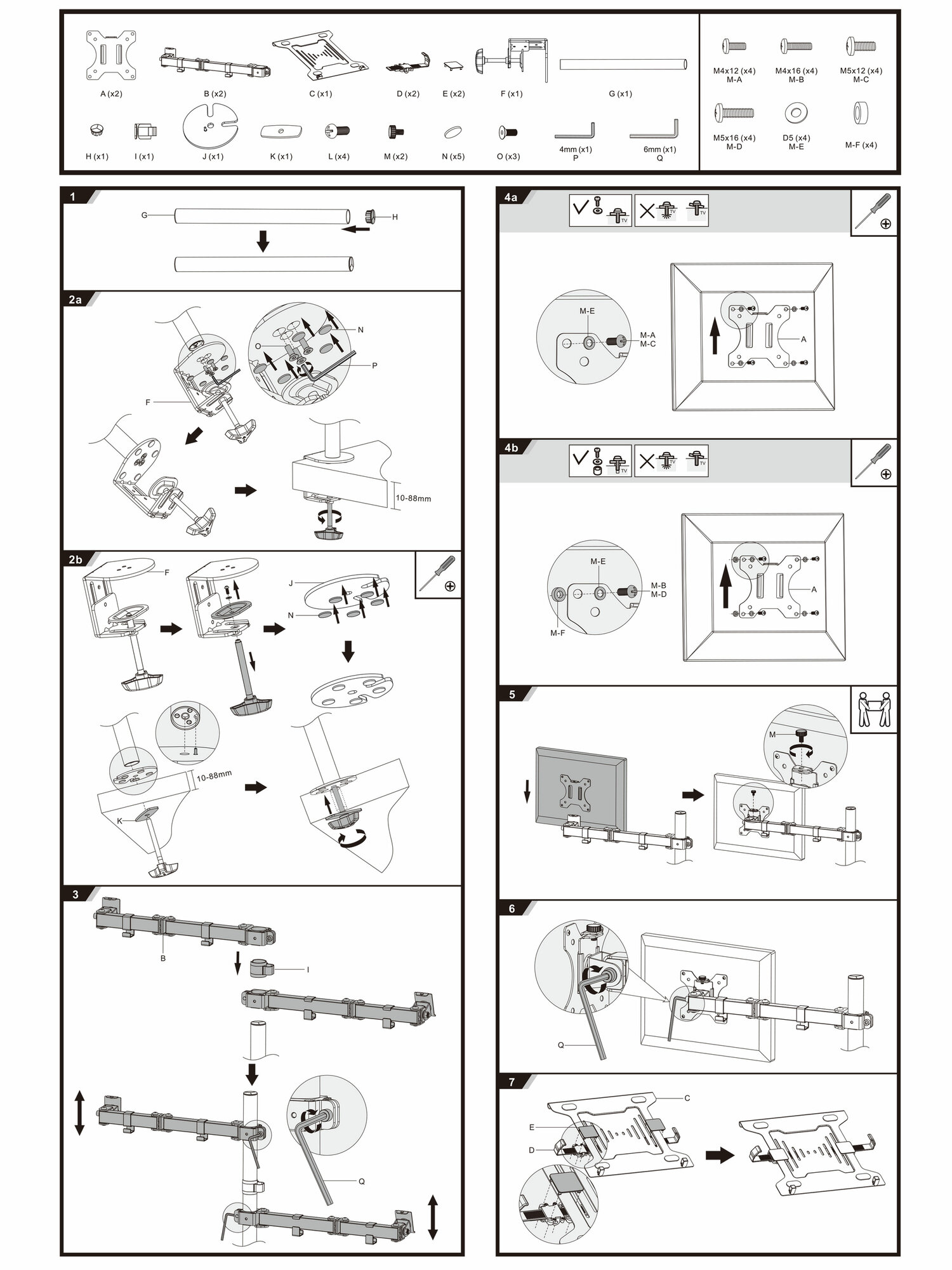 A (x2)
B (x2)
C (x1)
D (x2)
E (x2)
F (x1)
G (x1)

H (x1)
I (x1)
J (x1)
K (x1)
L (x4)
M (x2)
N (x5)
O (x3)
4mm (x1) P
6mm (x1) Q

M4x12 (x4) M-A
M4x16 (x4) M-B
M5x12 (x4) M-C
M5x16 (x4) M-D
D5 (x4) M-E
M-F (x4)

1
G
H

2a
N
O
P
F
10-88mm

2b
F
J
N
10-88mm
K

3
B
I
Q

4a
TV
TV
TV
M-E
M-A
M-C
A

4b
TV
TV
TV
M-E
M-B
M-D
M-F
A

5
M

6
Q

7
C
E
D