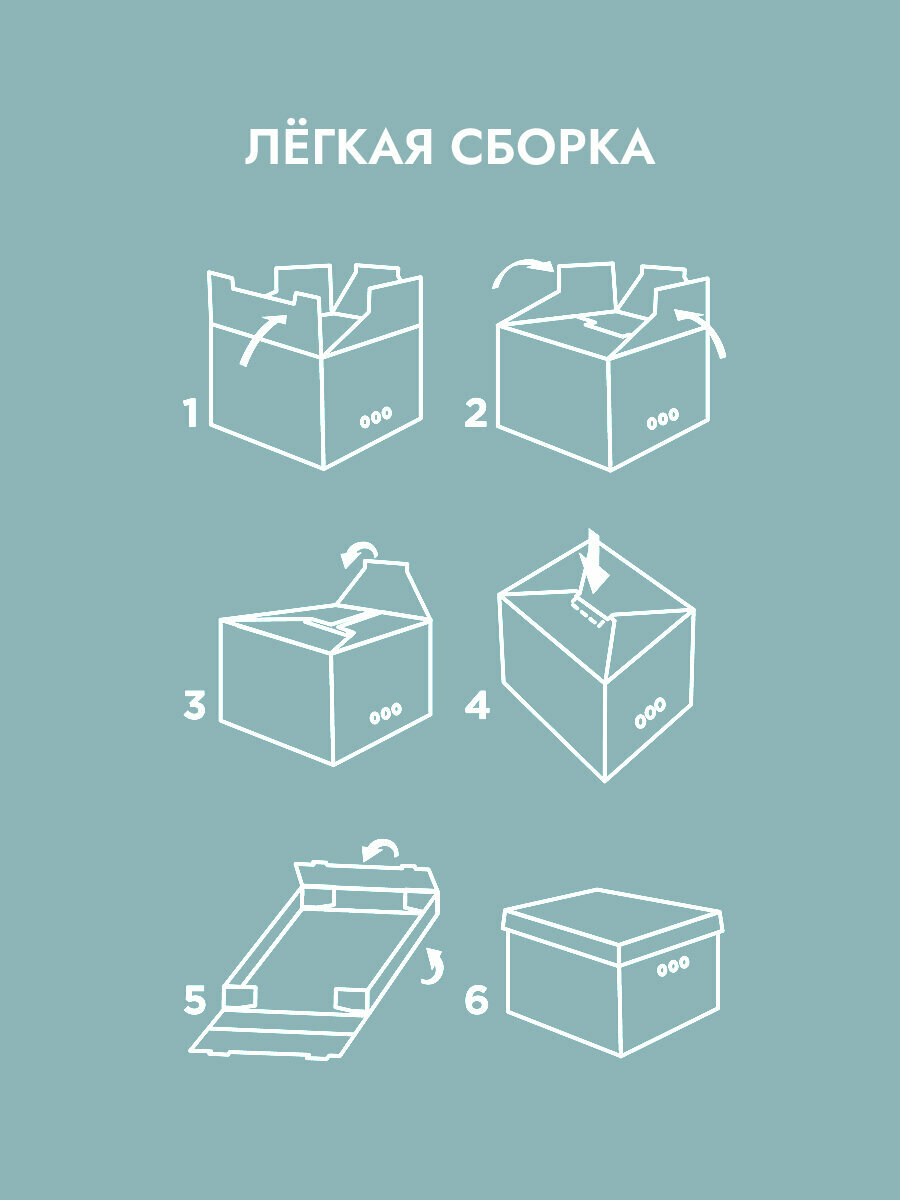 ЛЁГКАЯ СБОРКА

1

2

3

4

5

6