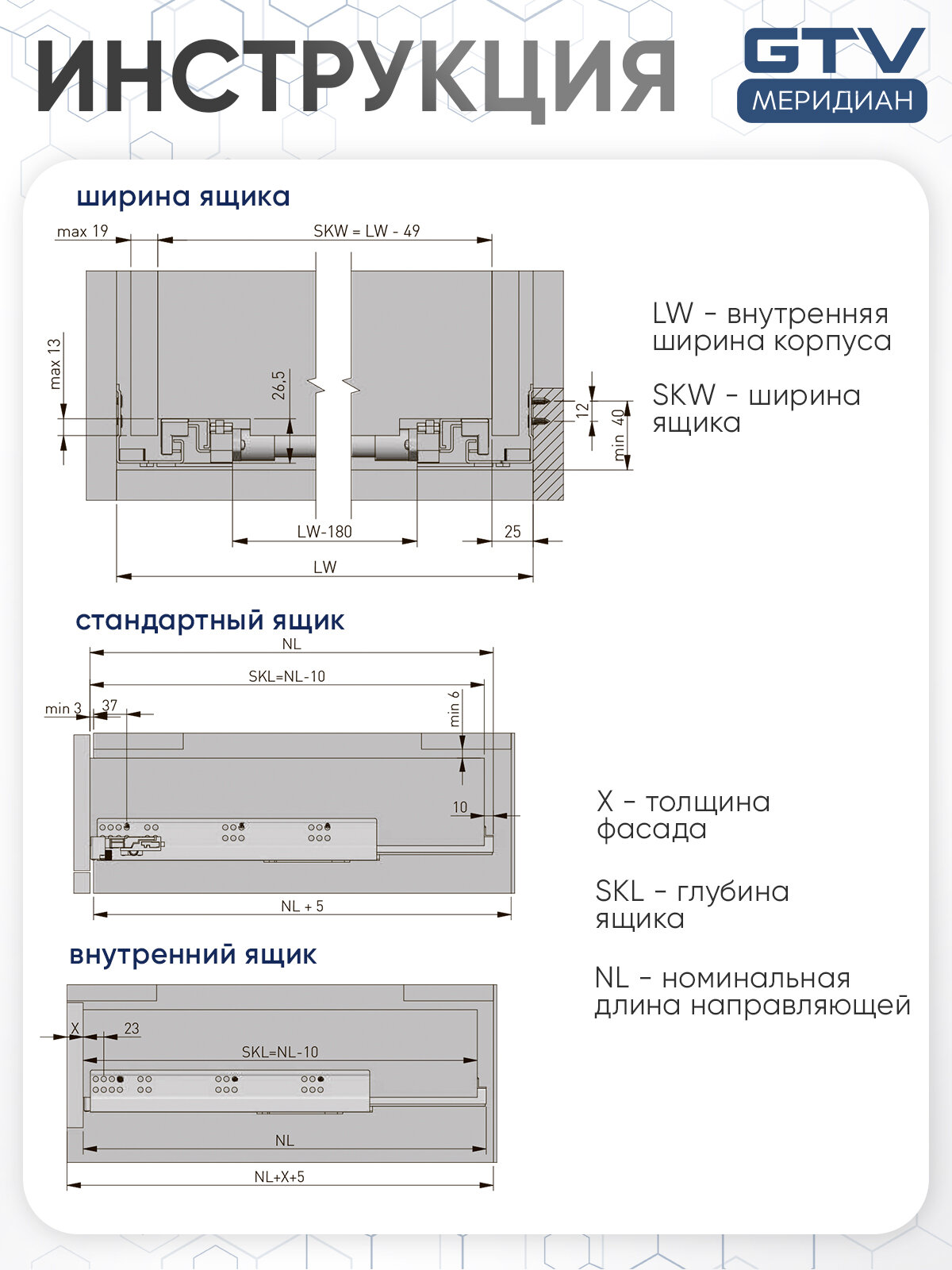 ИНСТРУКЦИЯ

GTV
МЕРИДИАН

ширина ящика

max 19
SKW = LW - 49
max 13
26,5
12
min 40
LW-180
25
LW

LW - внутренняя ширина корпуса

SKW - ширина ящика

стандартный ящик

NL
SKL=NL-10
min 3
37
min 6
10
NL + 5

X - толщина фасада

SKL - глубина ящика

NL - номинальная длина направляющей

внутренний ящик

X
23
SKL=NL-10
NL
NL+X+5