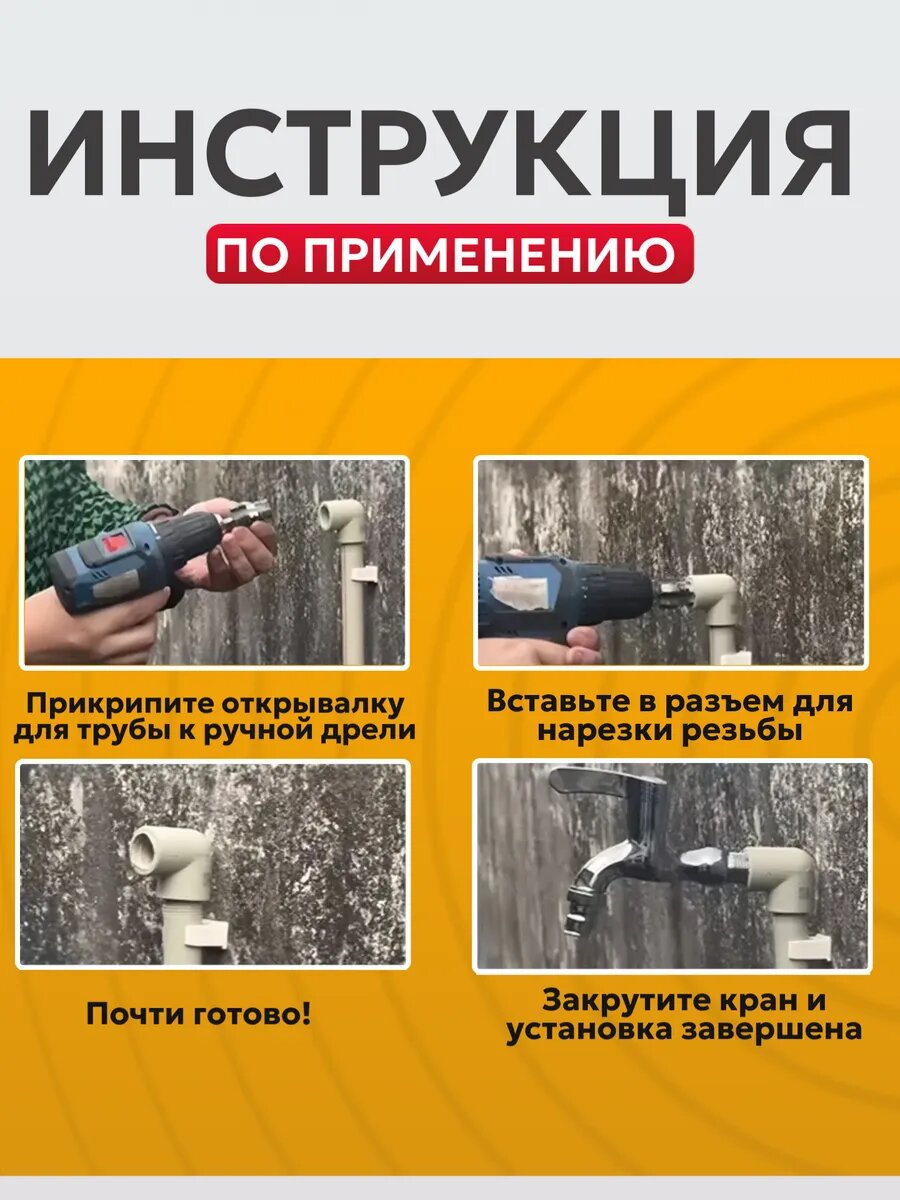 ИНСТРУКЦИЯ
ПО ПРИМЕНЕНИЮ

Прикрипите открывалку для трубы к ручной дрели

Вставьте в разъем для нарезки резьбы

Почти готово!

Закрутите кран и установка завершена