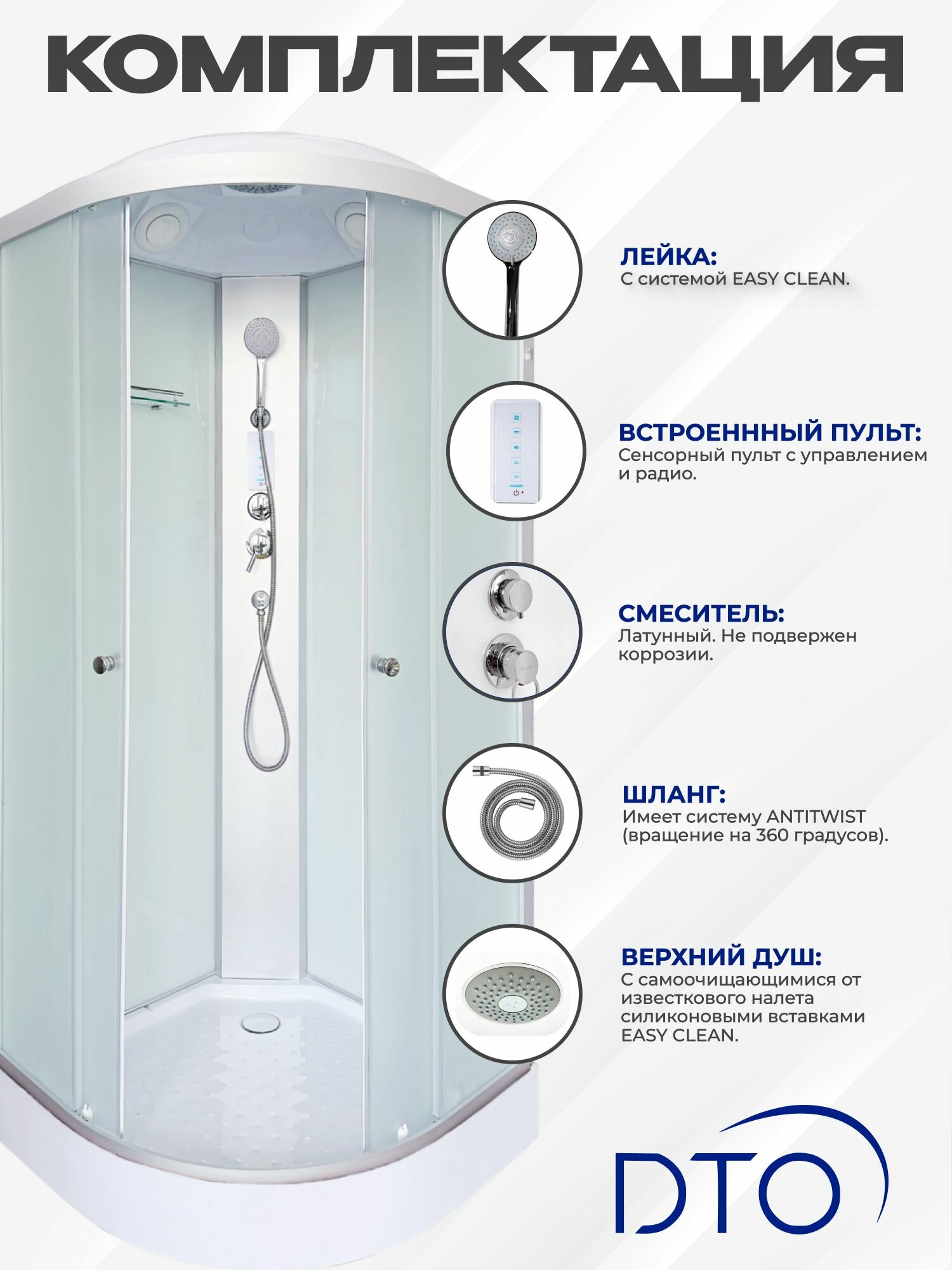 КОМПЛЕКТАЦИЯ

ЛЕЙКА:
С системой EASY CLEAN.

ВСТРОЕНННЫЙ ПУЛЬТ:
Сенсорный пульт с управлением и радио.

СМЕСИТЕЛЬ:
Латунный. Не подвержен коррозии.

ШЛАНГ:
Имеет систему ANTITWIST (вращение на 360 градусов).

ВЕРХНИЙ ДУШ:
С самоочищающимися от известкового налета силиконовыми вставками EASY CLEAN.

DTO