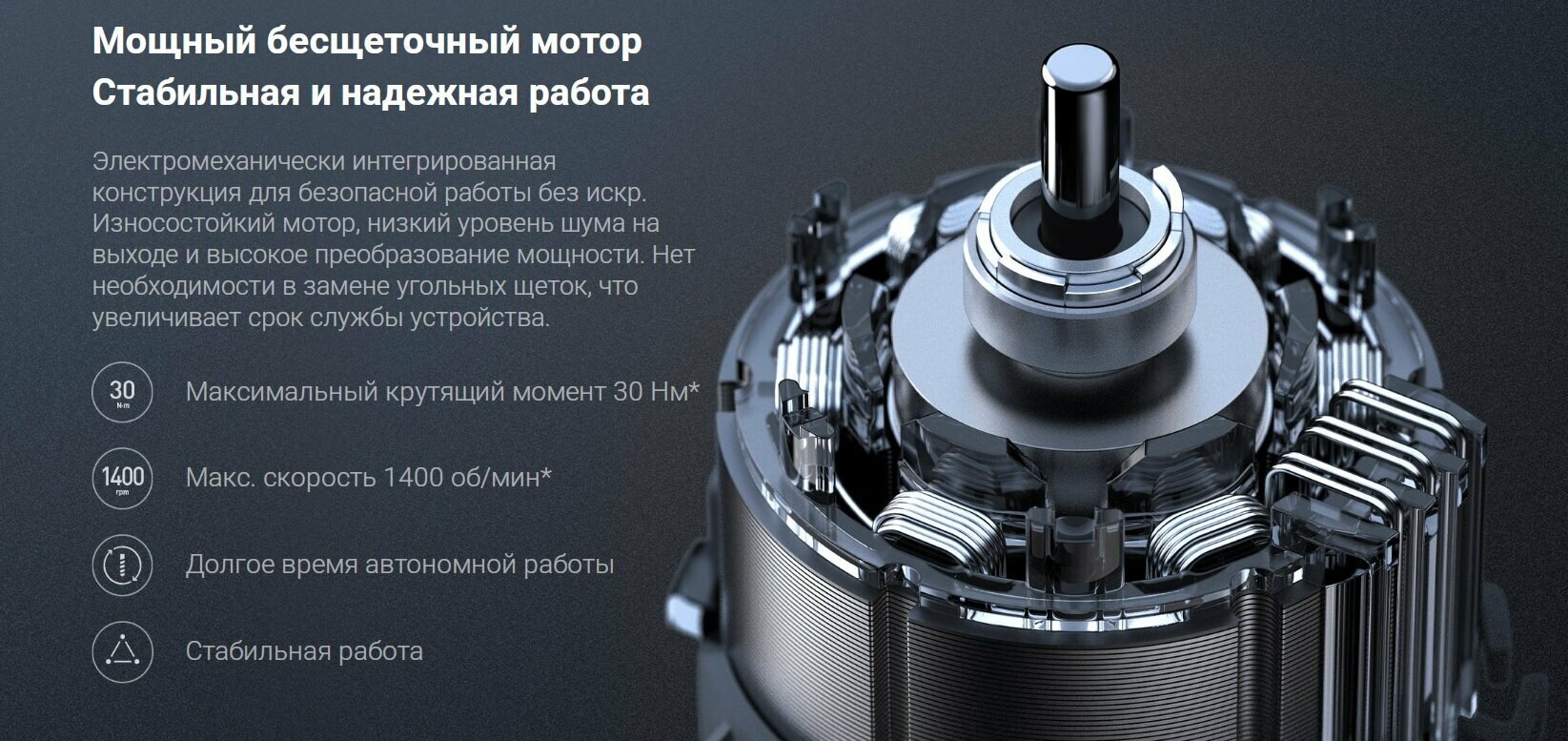 Мощный бесщеточный мотор
Стабильная и надежная работа

Электромеханически интегрированная конструкция для безопасной работы без искр. Износостойкий мотор, низкий уровень шума на выходе и высокое преобразование мощности. Нет необходимости в замене угольных щеток, что увеличивает срок службы устройства.

30 N·m Максимальный крутящий момент 30 Нм*

1400 rpm Макс. скорость 1400 об/мин*

Долгое время автономной работы

Стабильная работа