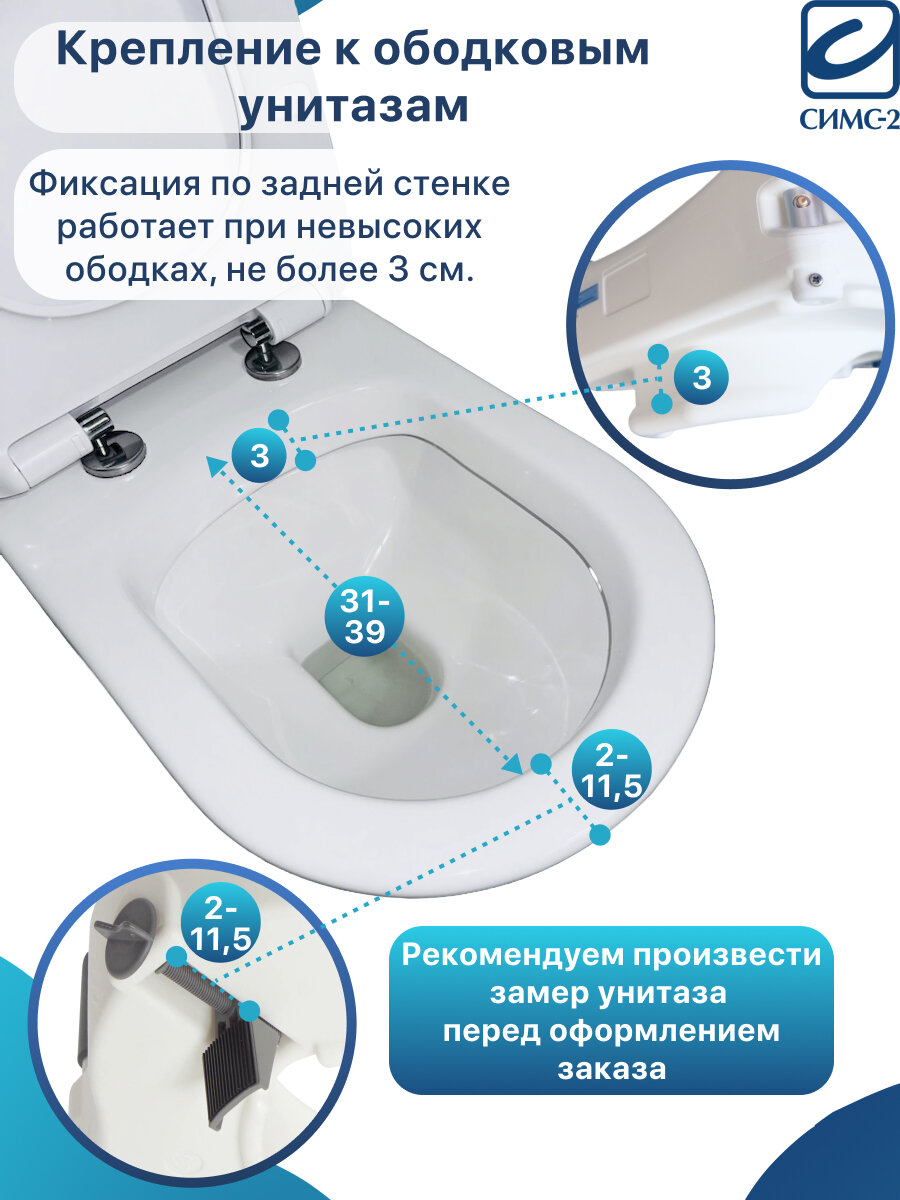 Крепление к ободковым унитазам

СИМС-2

Фиксация по задней стенке работает при невысоких ободках, не более 3 см.

3

3

31-39

2-11,5

2-11,5

Рекомендуем произвести замер унитаза перед оформлением заказа