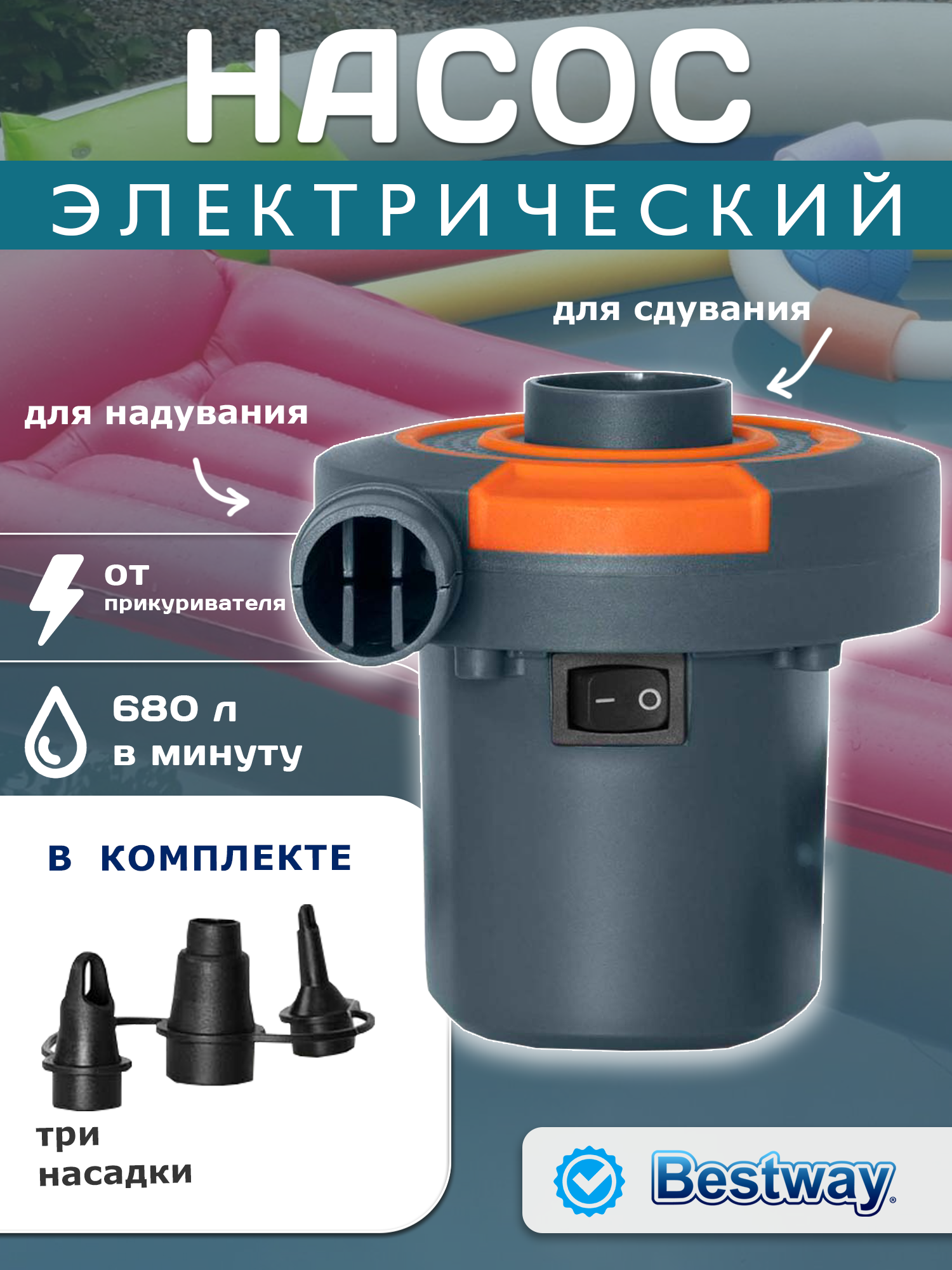 НАСОС
ЭЛЕКТРИЧЕСКИЙ

для сдувания

для надувания

от прикуривателя

680 л в минуту

В КОМПЛЕКТЕ

три насадки

Bestway