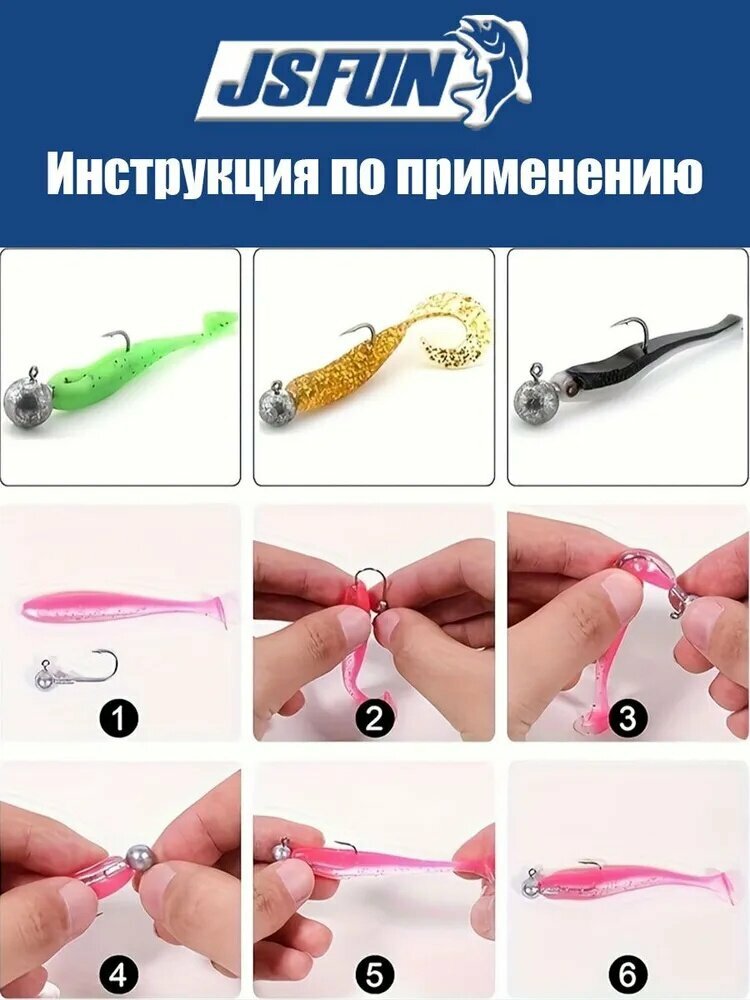 JSFUN

Инструкция по применению

1

2

3

4

5

6