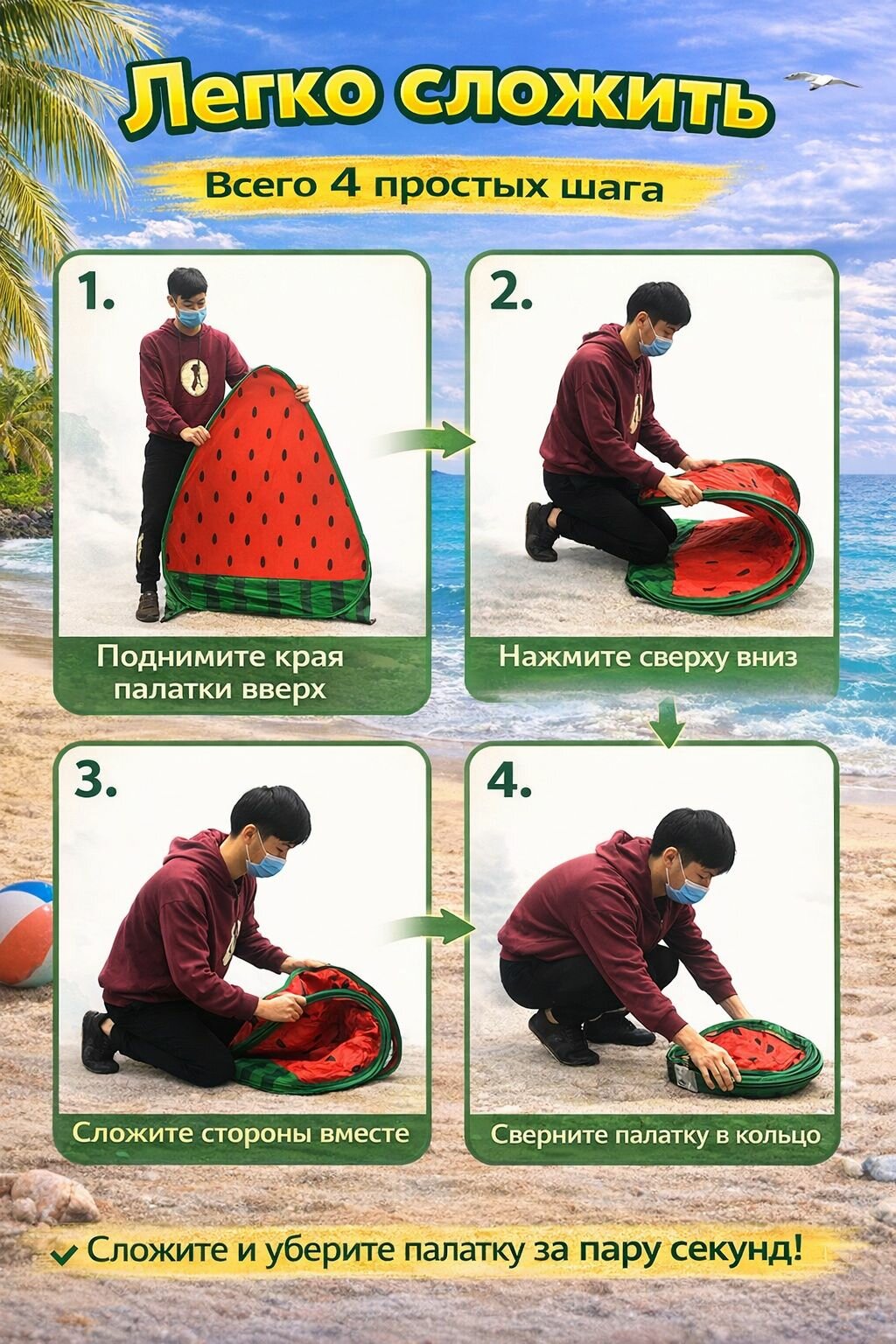 Легко сложить

Всего 4 простых шага

1.

Поднимите края палатки вверх

2.

Нажмите сверху вниз

3.

Сложите стороны вместе

4.

Сверните палатку в кольцо

✓ Сложите и уберите палатку за пару секунд!