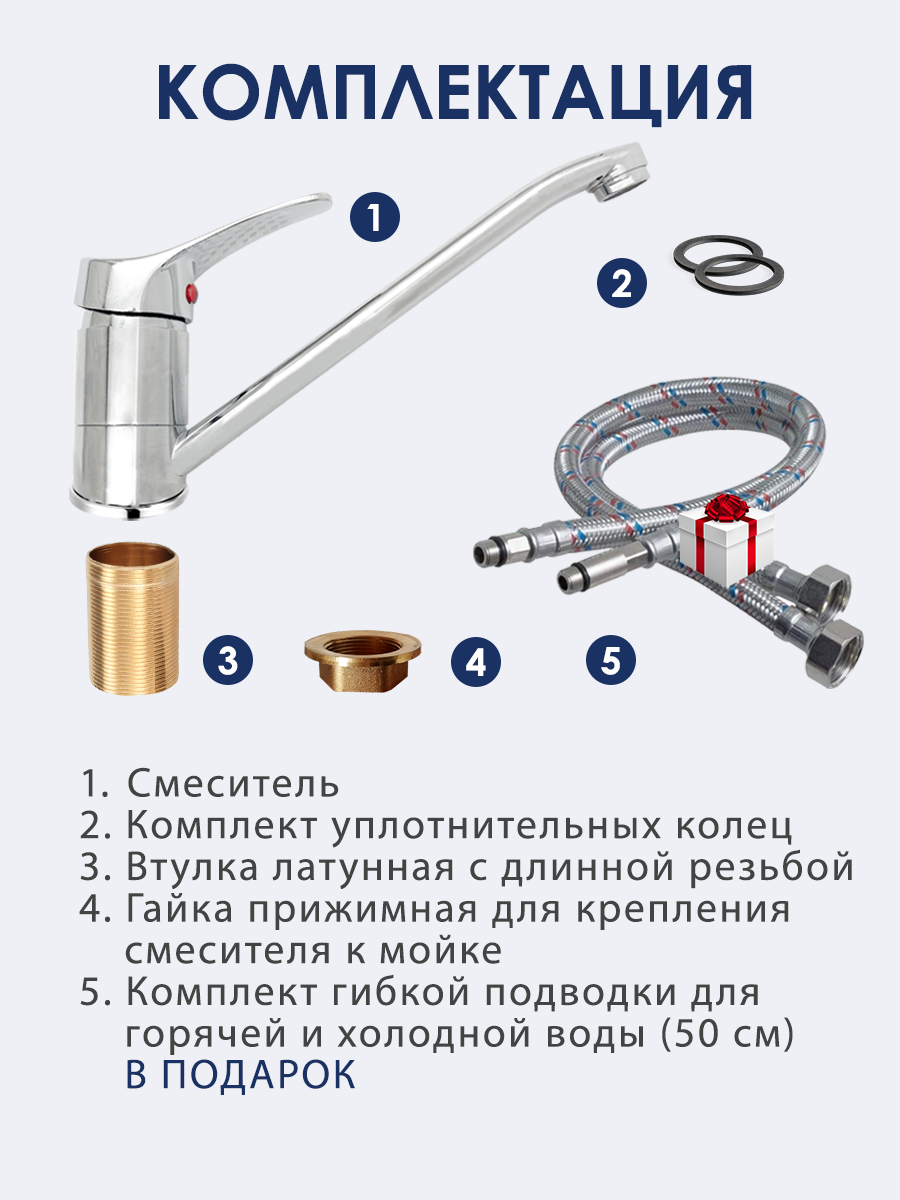 КОМПЛЕКТАЦИЯ

1

2

3

4

5

1. Смеситель
2. Комплект уплотнительных колец
3. Втулка латунная с длинной резьбой
4. Гайка прижимная для крепления смесителя к мойке
5. Комплект гибкой подводки для горячей и холодной воды (50 см) В ПОДАРОК