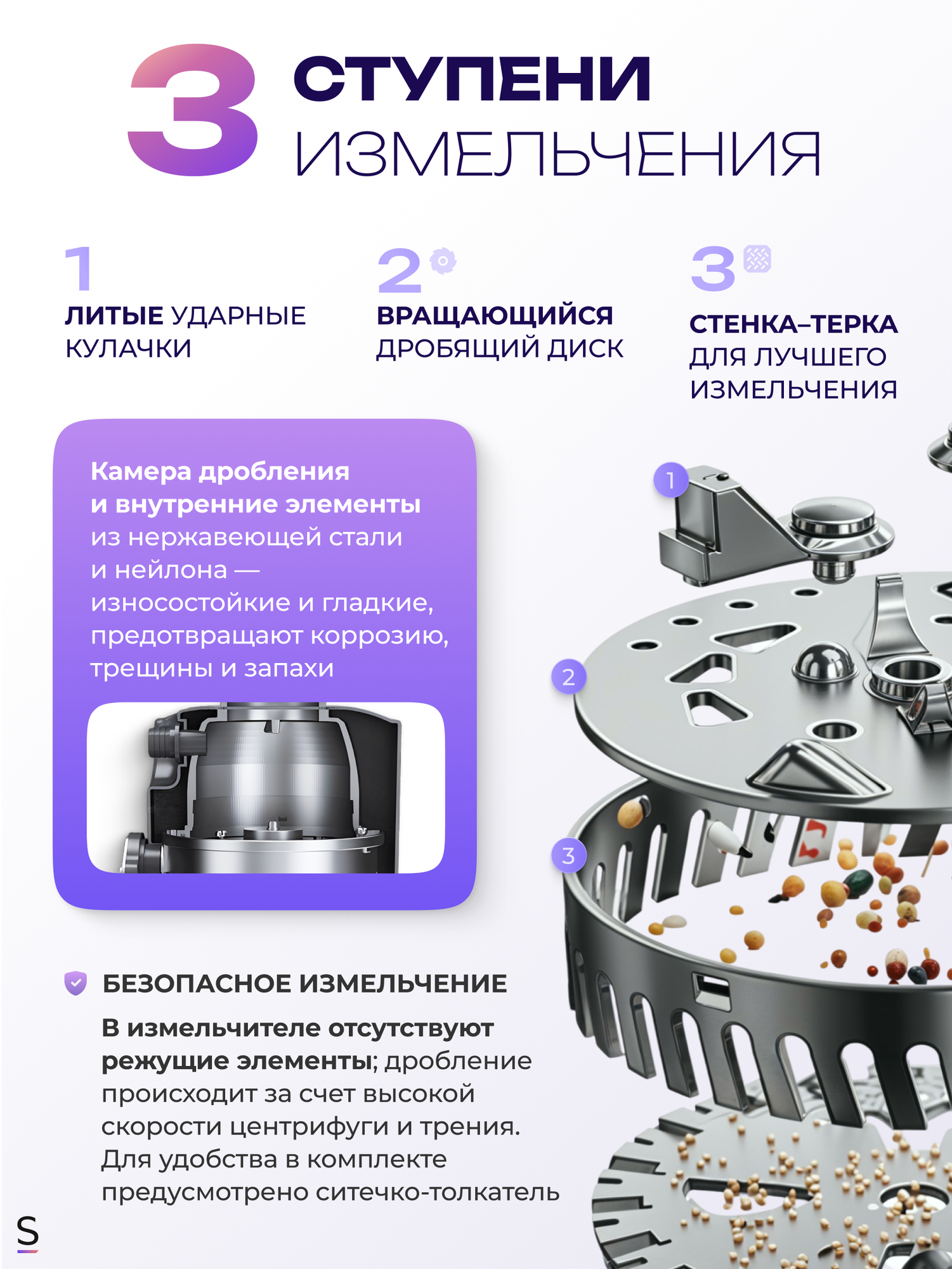 3 СТУПЕНИ ИЗМЕЛЬЧЕНИЯ

1
ЛИТЫЕ УДАРНЫЕ КУЛАЧКИ

2
ВРАЩАЮЩИЙСЯ ДРОБЯЩИЙ ДИСК

3
СТЕНКА–ТЕРКА ДЛЯ ЛУЧШЕГО ИЗМЕЛЬЧЕНИЯ

Камера дробления и внутренние элементы из нержавеющей стали и нейлона — износостойкие и гладкие, предотвращают коррозию, трещины и запахи

1
2
3

БЕЗОПАСНОЕ ИЗМЕЛЬЧЕНИЕ

В измельчителе отсутствуют режущие элементы; дробление происходит за счет высокой скорости центрифуги и трения. Для удобства в комплекте предусмотрено ситечко-толкатель

S