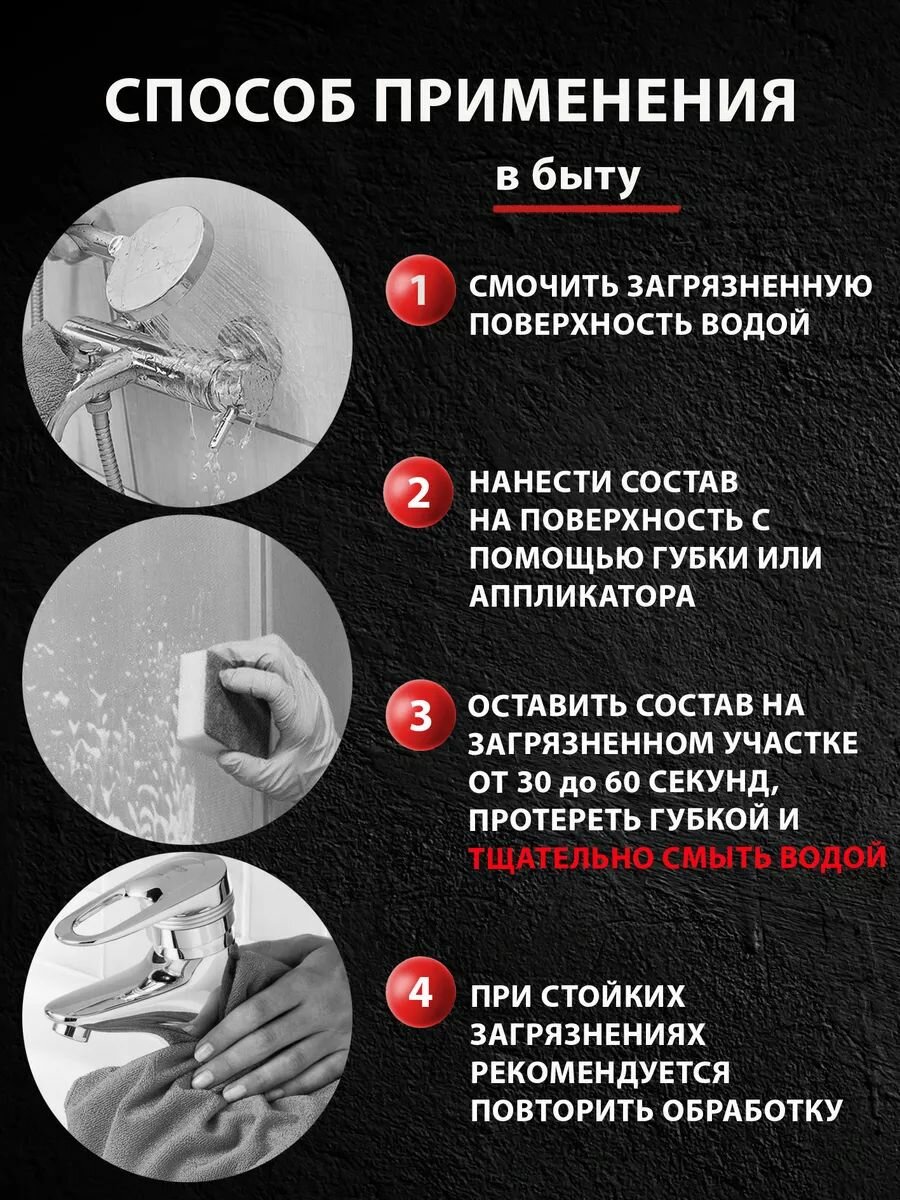 СПОСОБ ПРИМЕНЕНИЯ

в быту

1 СМОЧИТЬ ЗАГРЯЗНЕННУЮ ПОВЕРХНОСТЬ ВОДОЙ

2 НАНЕСТИ СОСТАВ НА ПОВЕРХНОСТЬ С ПОМОЩЬЮ ГУБКИ ИЛИ АППЛИКАТОРА

3 ОСТАВИТЬ СОСТАВ НА ЗАГРЯЗНЕННОМ УЧАСТКЕ ОТ 30 до 60 СЕКУНД, ПРОТЕРЕТЬ ГУБКОЙ И ТЩАТЕЛЬНО СМЫТЬ ВОДОЙ

4 ПРИ СТОЙКИХ ЗАГРЯЗНЕНИЯХ РЕКОМЕНДУЕТСЯ ПОВТОРИТЬ ОБРАБОТКУ