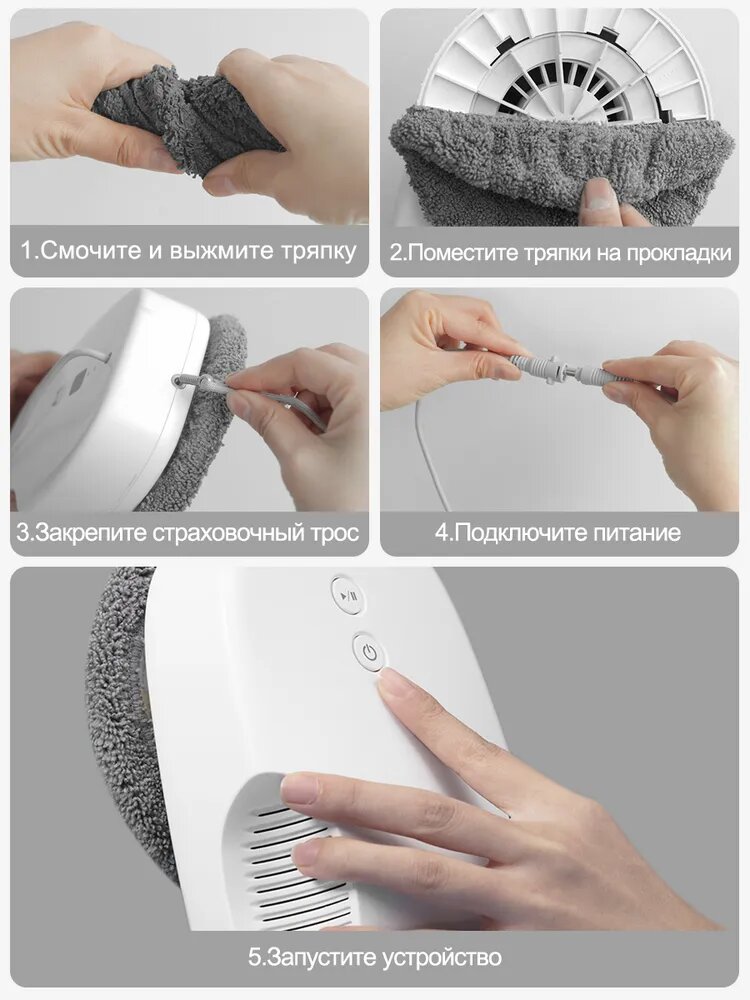 1.Смочите и выжмите тряпку

2.Поместите тряпки на прокладки

3.Закрепите страховочный трос

4.Подключите питание

5.Запустите устройство