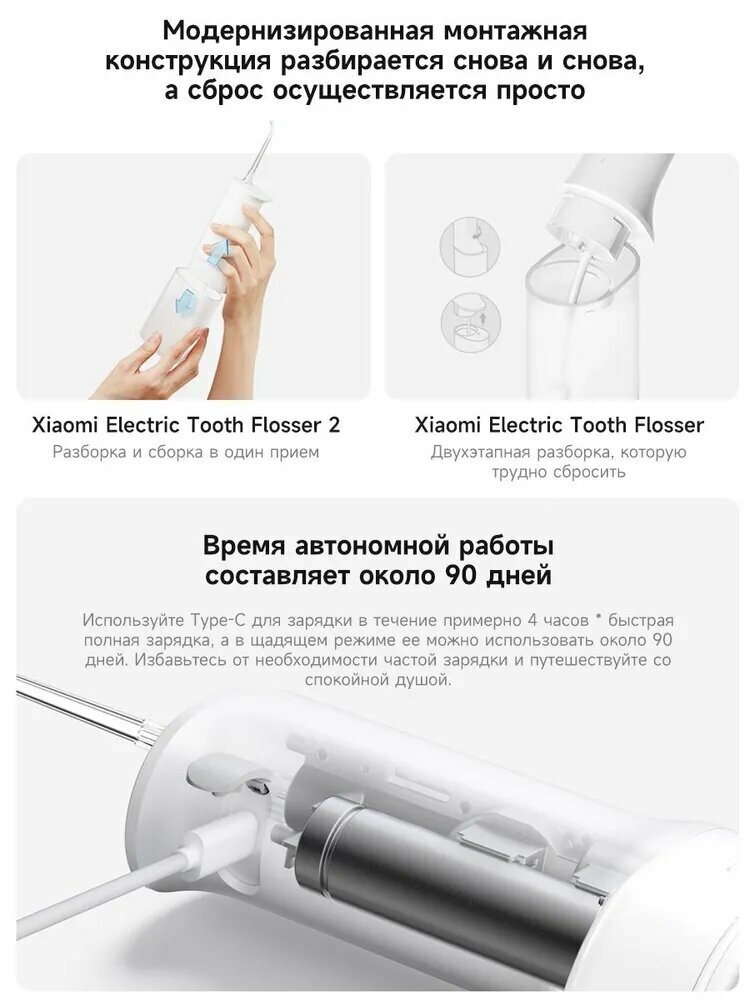 Модернизированная монтажная конструкция разбирается снова и снова, а сброс осуществляется просто

Xiaomi Electric Tooth Flosser 2
Разборка и сборка в один прием

Xiaomi Electric Tooth Flosser
Двухэтапная разборка, которую трудно сбросить

Время автономной работы составляет около 90 дней

Используйте Type-C для зарядки в течение примерно 4 часов * быстрая полная зарядка, а в щадящем режиме ее можно использовать около 90 дней. Избавьтесь от необходимости частой зарядки и путешествуйте со спокойной душой.