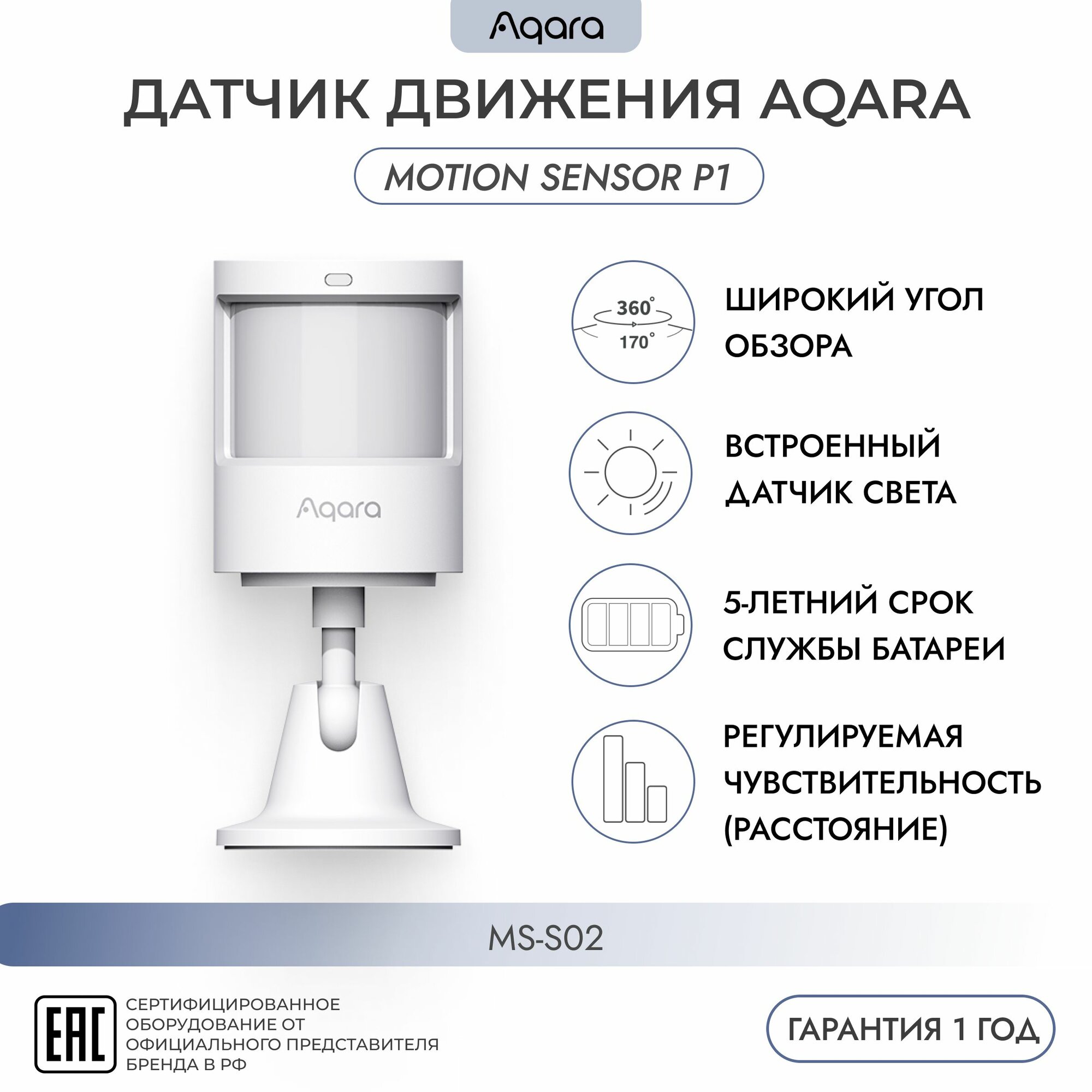 Aqara

ДАТЧИК ДВИЖЕНИЯ AQARA

MOTION SENSOR P1

Aqara

360°

170°

ШИРОКИЙ УГОЛ ОБЗОРА

ВСТРОЕННЫЙ ДАТЧИК СВЕТА

5-ЛЕТНИЙ СРОК СЛУЖБЫ БАТАРЕИ

РЕГУЛИРУЕМАЯ ЧУВСТВИТЕЛЬНОСТЬ (РАССТОЯНИЕ)

MS-S02

EAC

СЕРТИФИЦИРОВАННОЕ ОБОРУДОВАНИЕ ОТ ОФИЦИАЛЬНОГО ПРЕДСТАВИТЕЛЯ БРЕНДА В РФ

ГАРАНТИЯ 1 ГОД