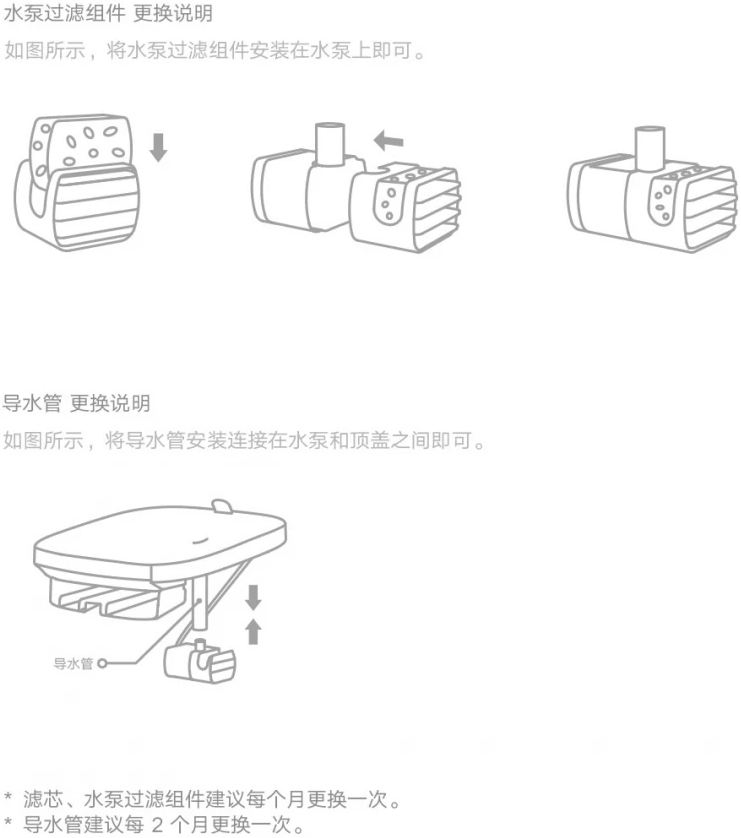 水泵过滤组件 更换说明

如图所示，将水泵过滤组件安装在水泵上即可。

导水管 更换说明

如图所示，将导水管安装连接在水泵和顶盖之间即可。

导水管

* 滤芯、水泵过滤组件建议每个月更换一次。
* 导水管建议每 2 个月更换一次。