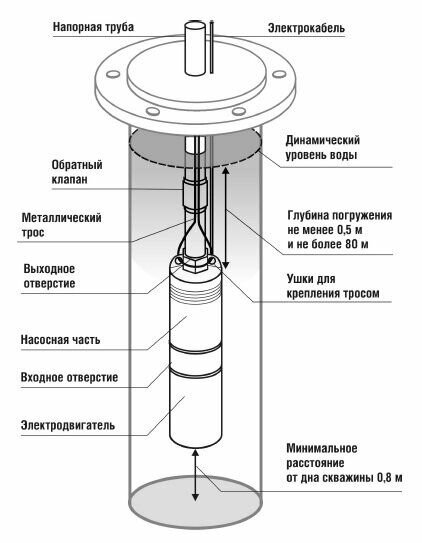 Напорная труба

Электрокабель

Динамический уровень воды

Обратный клапан

Металлический трос

Глубина погружения не менее 0,5 м и не более 80 м

Выходное отверстие

Ушки для крепления тросом

Насосная часть

Входное отверстие

Электродвигатель

Минимальное расстояние от дна скважины 0,8 м