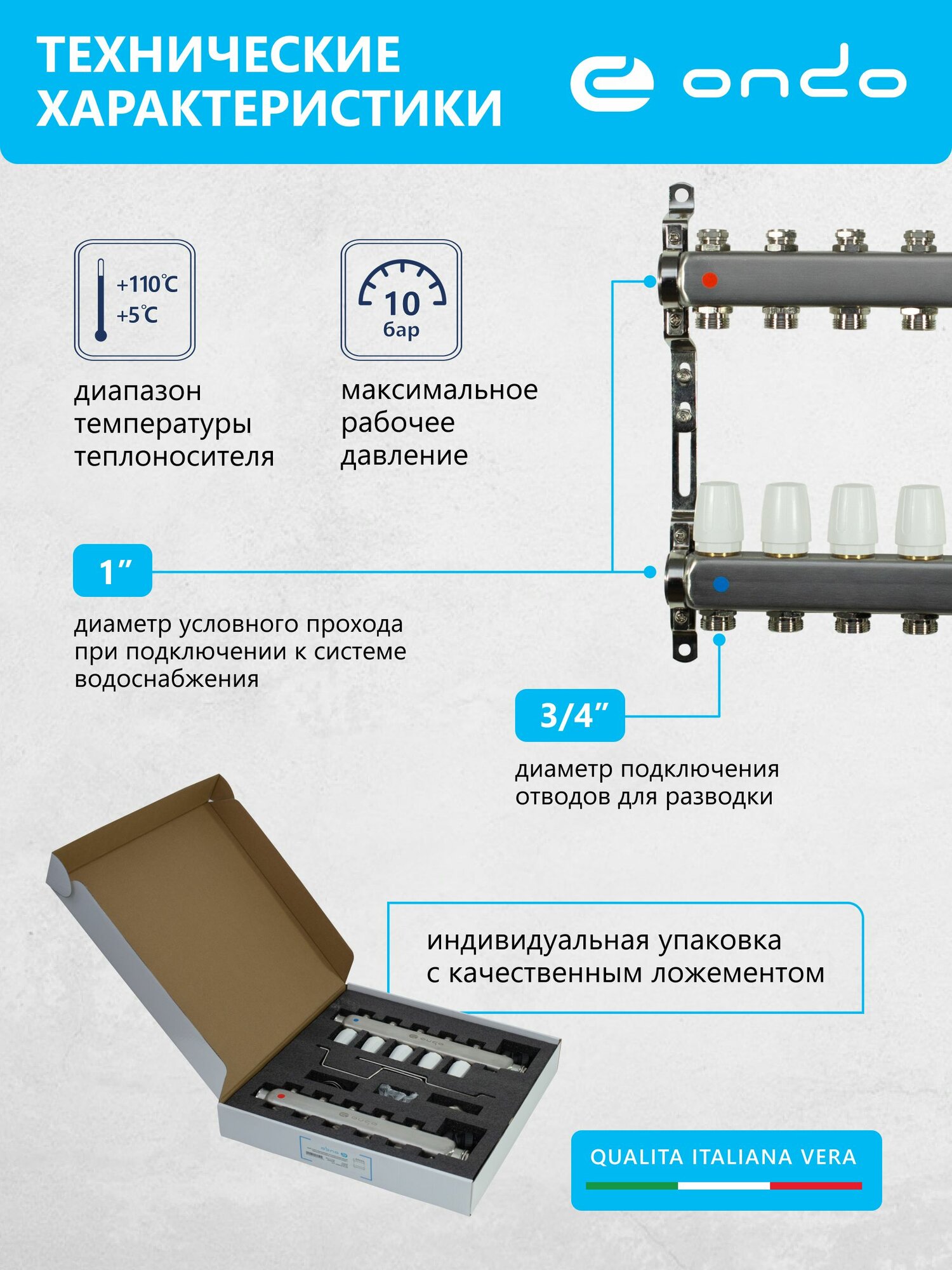 ТЕХНИЧЕСКИЕ ХАРАКТЕРИСТИКИ

ondo

+110℃
+5℃

диапазон температуры теплоносителя

10 бар

максимальное рабочее давление

1″

диаметр условного прохода при подключении к системе водоснабжения

3/4″

диаметр подключения отводов для разводки

индивидуальная упаковка с качественным ложементом

QUALITA ITALIANA VERA