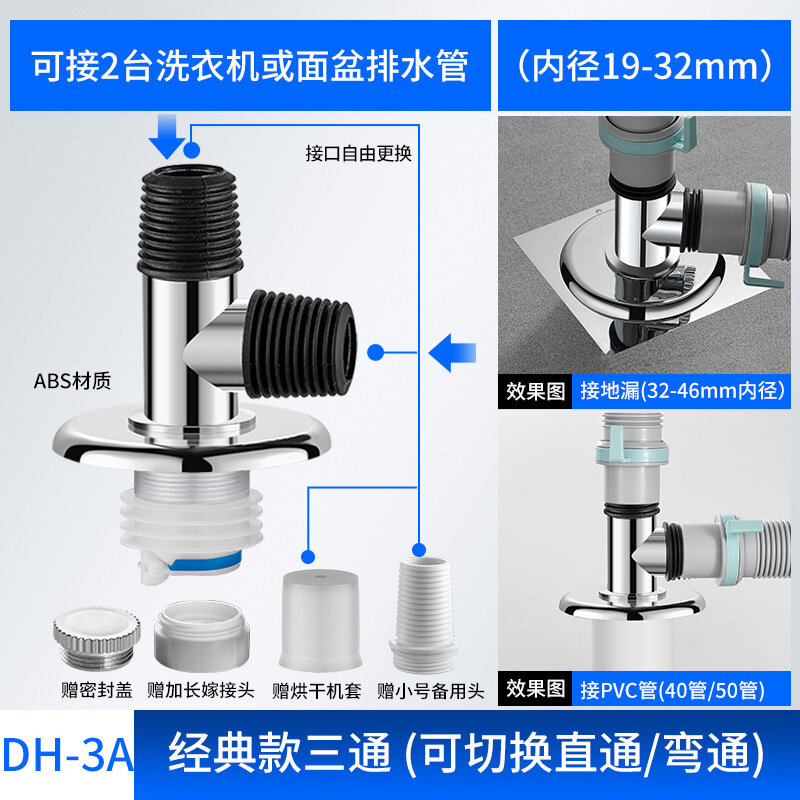 可接2台洗衣机或面盆排水管

（内径19-32mm）

接口自由更换

ABS材质

效果图 接地漏(32-46mm内径)

赠密封盖 赠加长嫁接头 赠烘干机套 赠小号备用头

效果图 接PVC管(40管/50管)

DH-3A 经典款三通 (可切换直通/弯通)