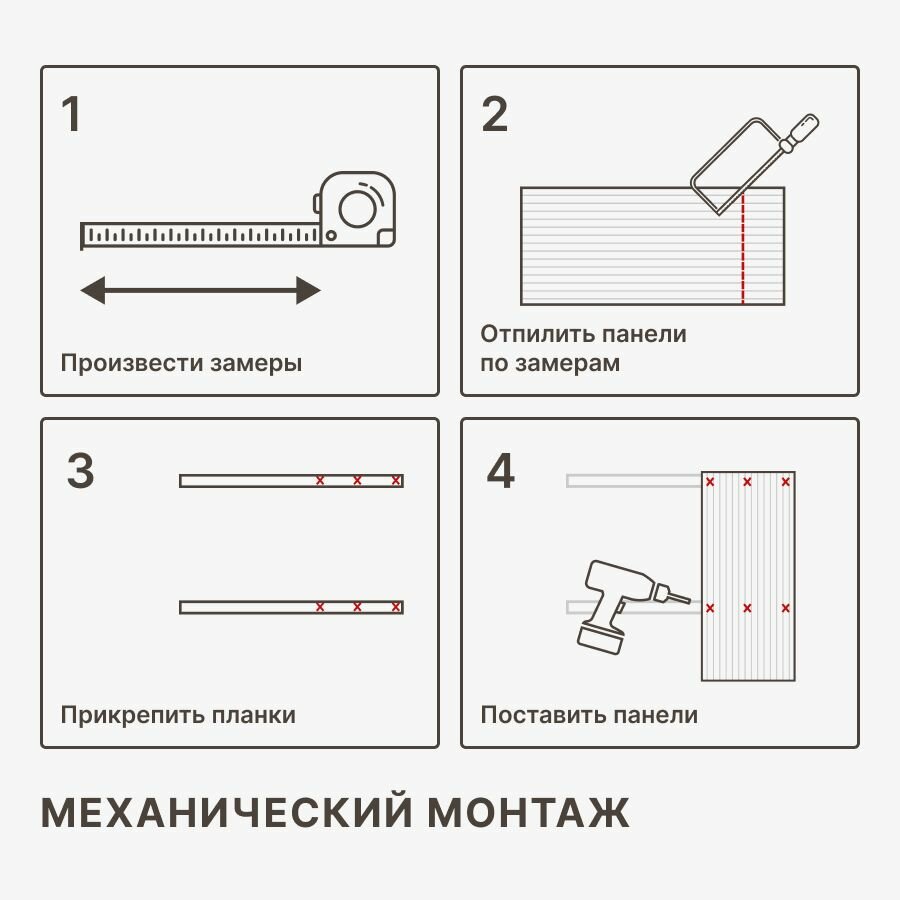 1

Произвести замеры

2

Отпилить панели по замерам

3

Прикрепить планки

4

Поставить панели

МЕХАНИЧЕСКИЙ МОНТАЖ