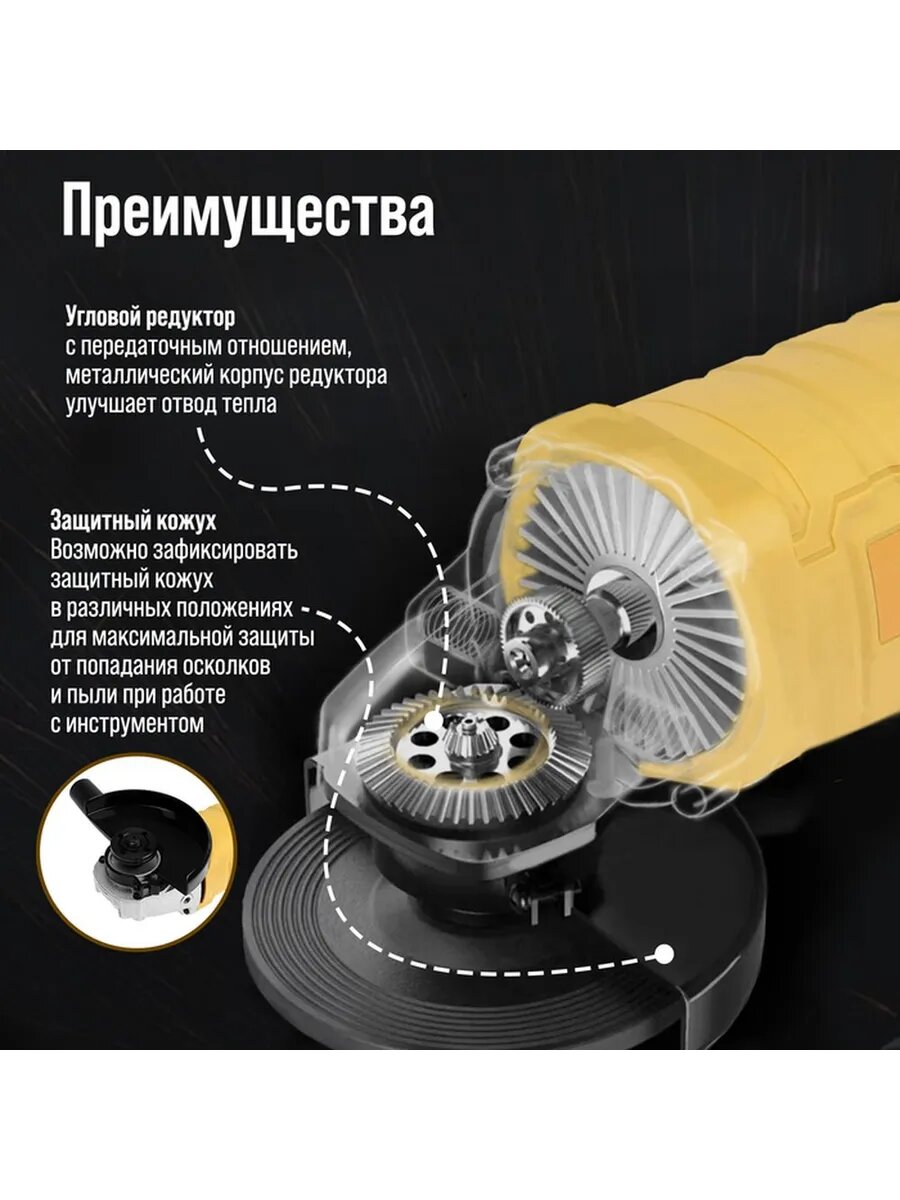 Преимущества

Угловой редуктор
с передаточным отношением, металлический корпус редуктора улучшает отвод тепла

Защитный кожух
Возможно зафиксировать защитный кожух в различных положениях для максимальной защиты от попадания осколков и пыли при работе с инструментом