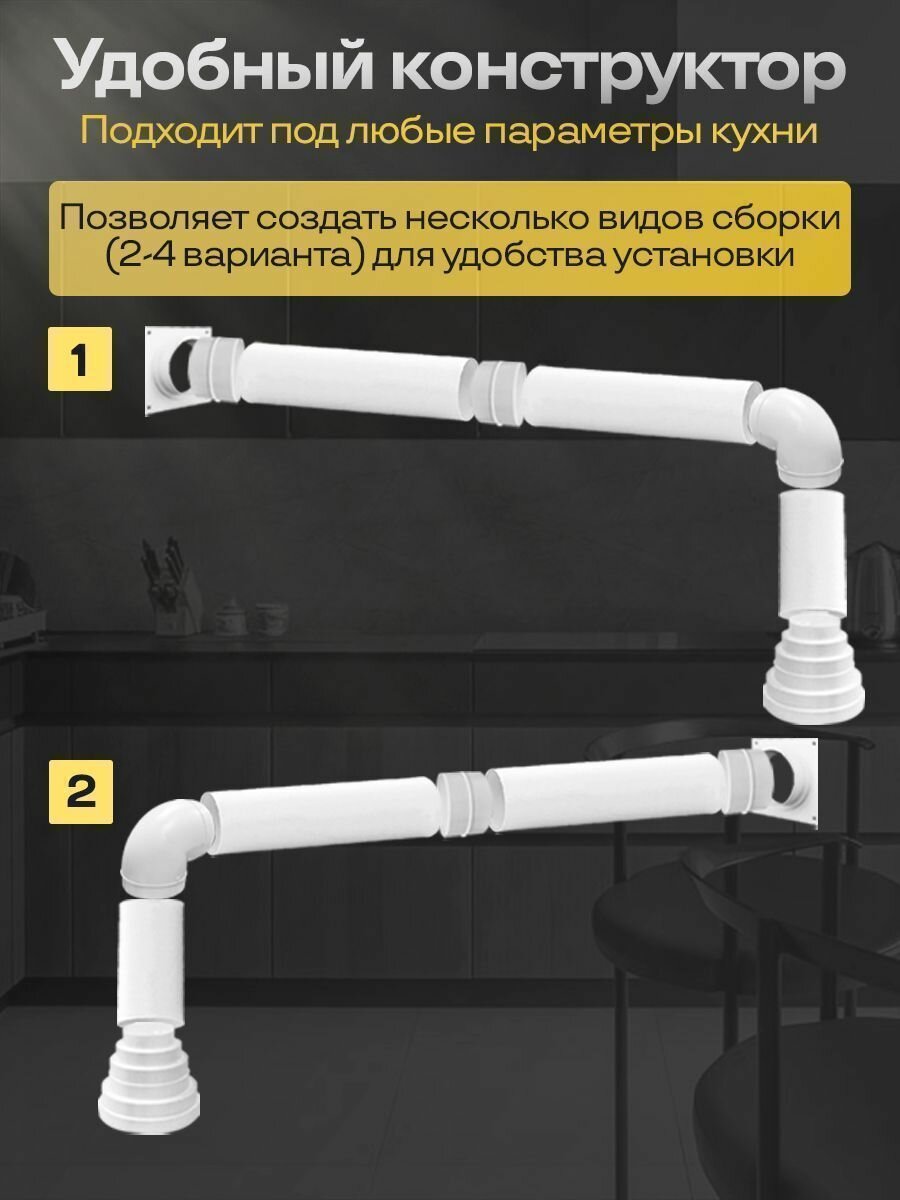 Удобный конструктор

Подходит под любые параметры кухни

Позволяет создать несколько видов сборки (2-4 варианта) для удобства установки

1

2