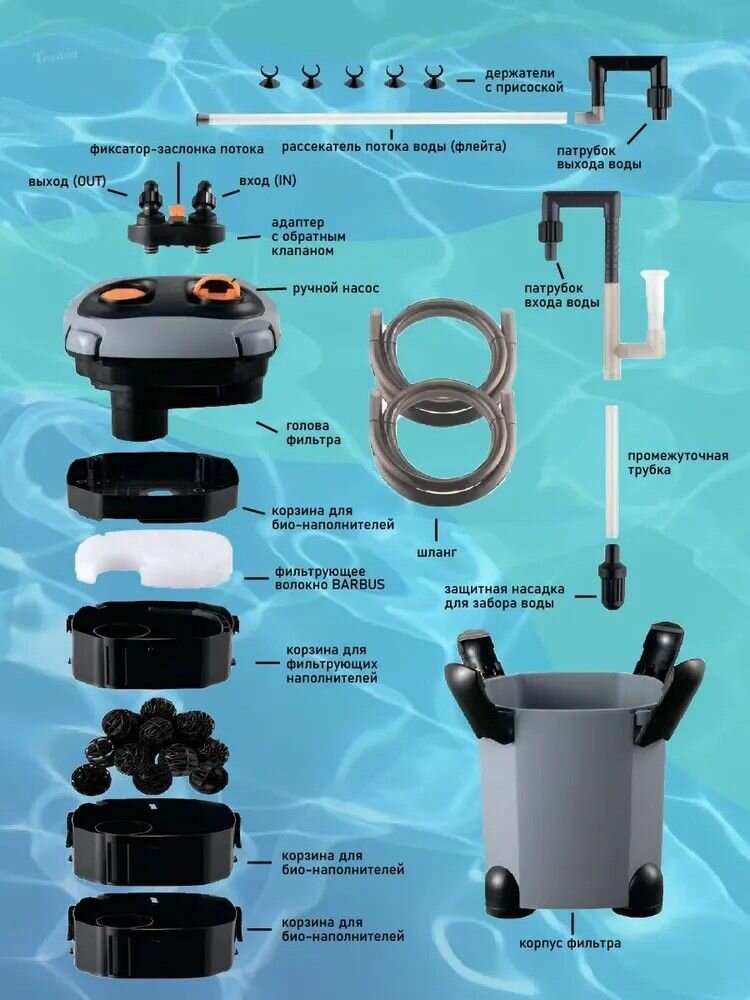 держатели с присоской

рассекатель потока воды (флейта)

патрубок выхода воды

фиксатор-заслонка потока

выход (OUT)

вход (IN)

адаптер с обратным клапаном

ручной насос

патрубок входа воды

голова фильтра

промежуточная трубка

корзина для био-наполнителей

шланг

фильтрующее волокно BARBUS

защитная насадка для забора воды

корзина для фильтрующих наполнителей

корзина для био-наполнителей

корзина для био-наполнителей

корпус фильтра