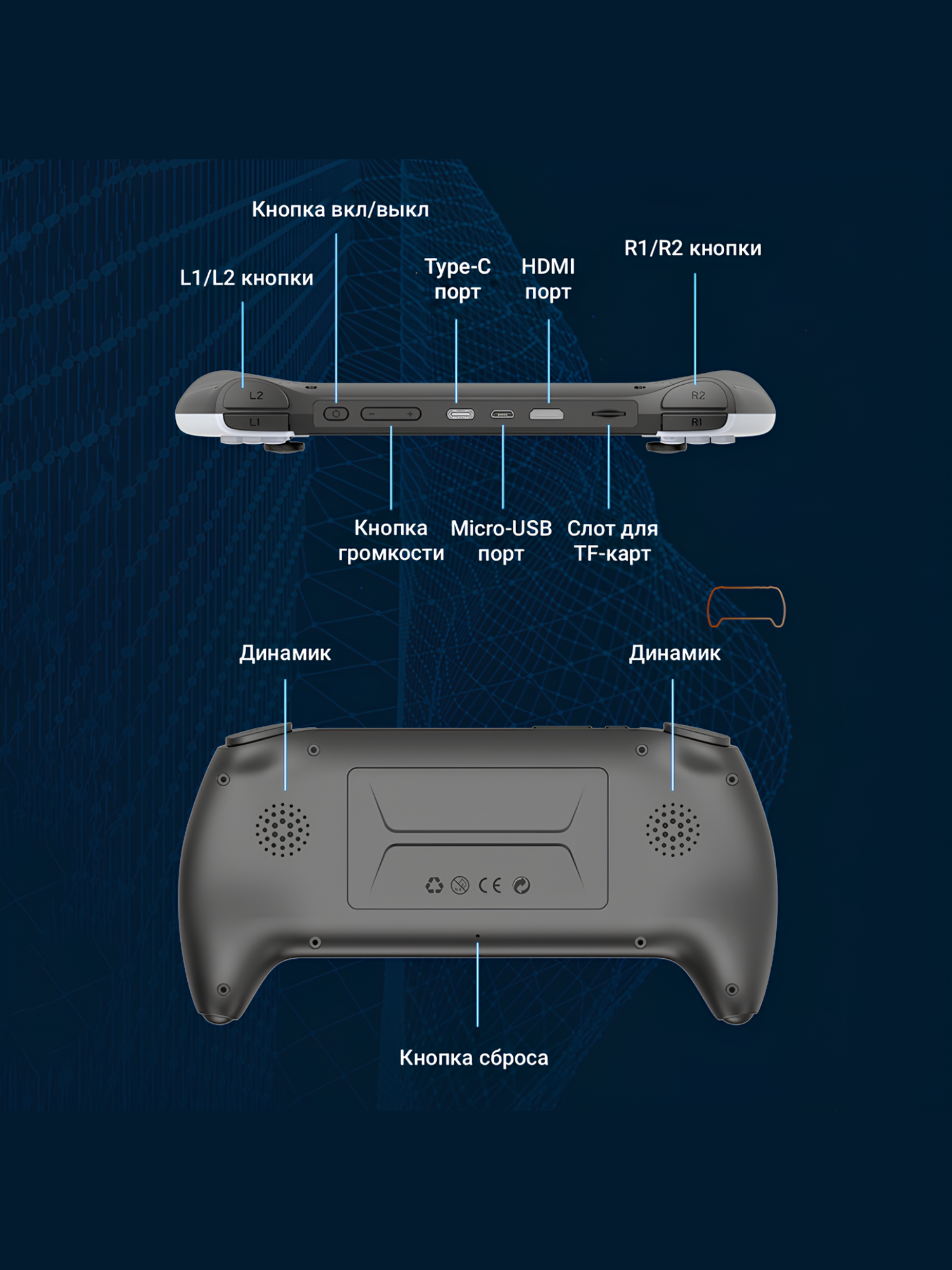 Кнопка вкл/выкл

L1/L2 кнопки

Type-C порт

HDMI порт

R1/R2 кнопки

L2

L1

R2

R1

Кнопка громкости

Micro-USB порт

Слот для TF-карт

Динамик

Динамик

CE

Кнопка сброса