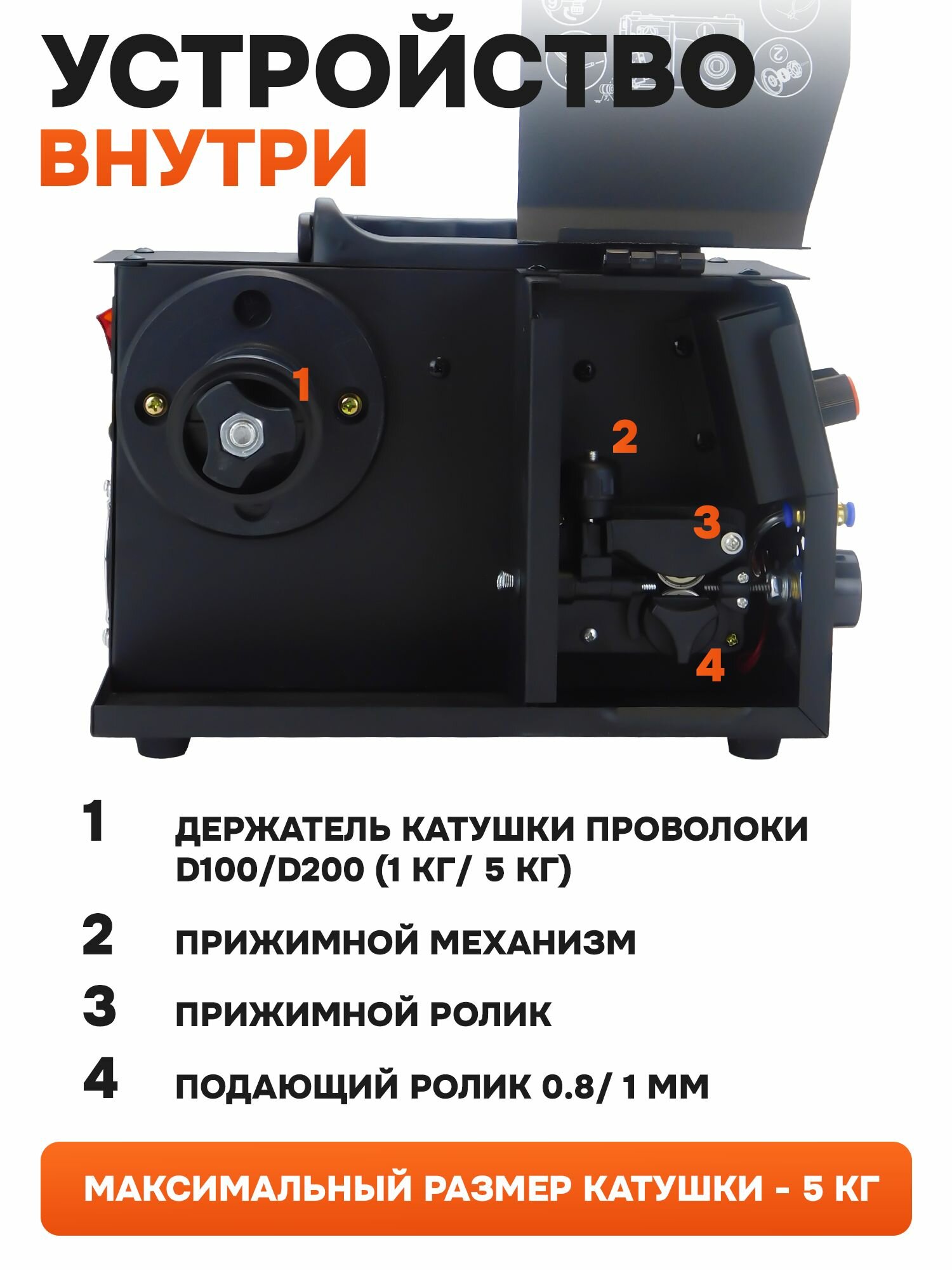 УСТРОЙСТВО ВНУТРИ

1

2

3

4

1 ДЕРЖАТЕЛЬ КАТУШКИ ПРОВОЛОКИ D100/D200 (1 КГ/ 5 КГ)

2 ПРИЖИМНОЙ МЕХАНИЗМ

3 ПРИЖИМНОЙ РОЛИК

4 ПОДАЮЩИЙ РОЛИК 0.8/ 1 ММ

МАКСИМАЛЬНЫЙ РАЗМЕР КАТУШКИ - 5 КГ