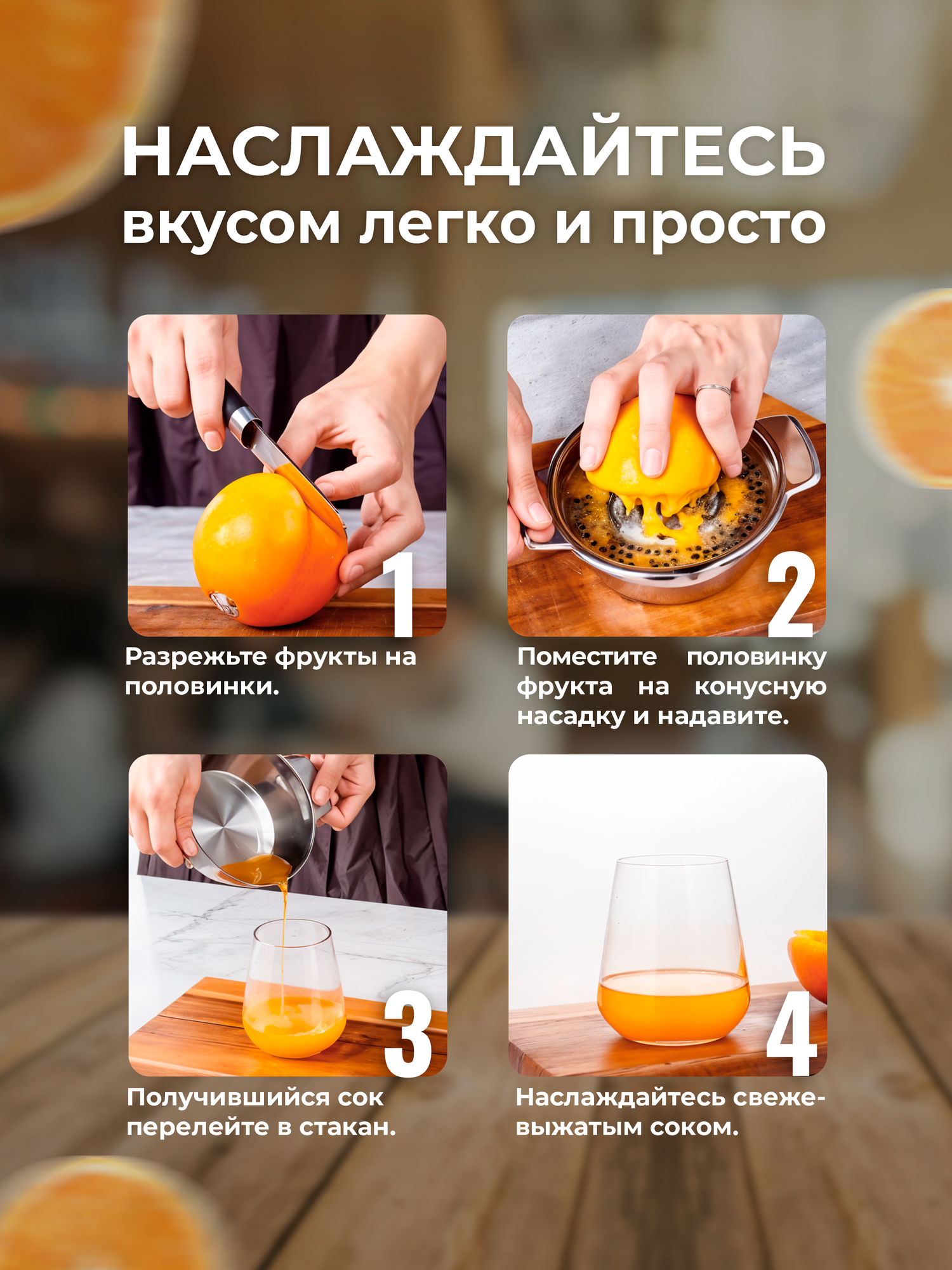 НАСЛАЖДАЙТЕСЬ вкусом легко и просто

1
Разрежьте фрукты на половинки.

2
Поместите половинку фрукта на конусную насадку и надавите.

3
Получившийся сок перелейте в стакан.

4
Наслаждайтесь свежевыжатым соком.