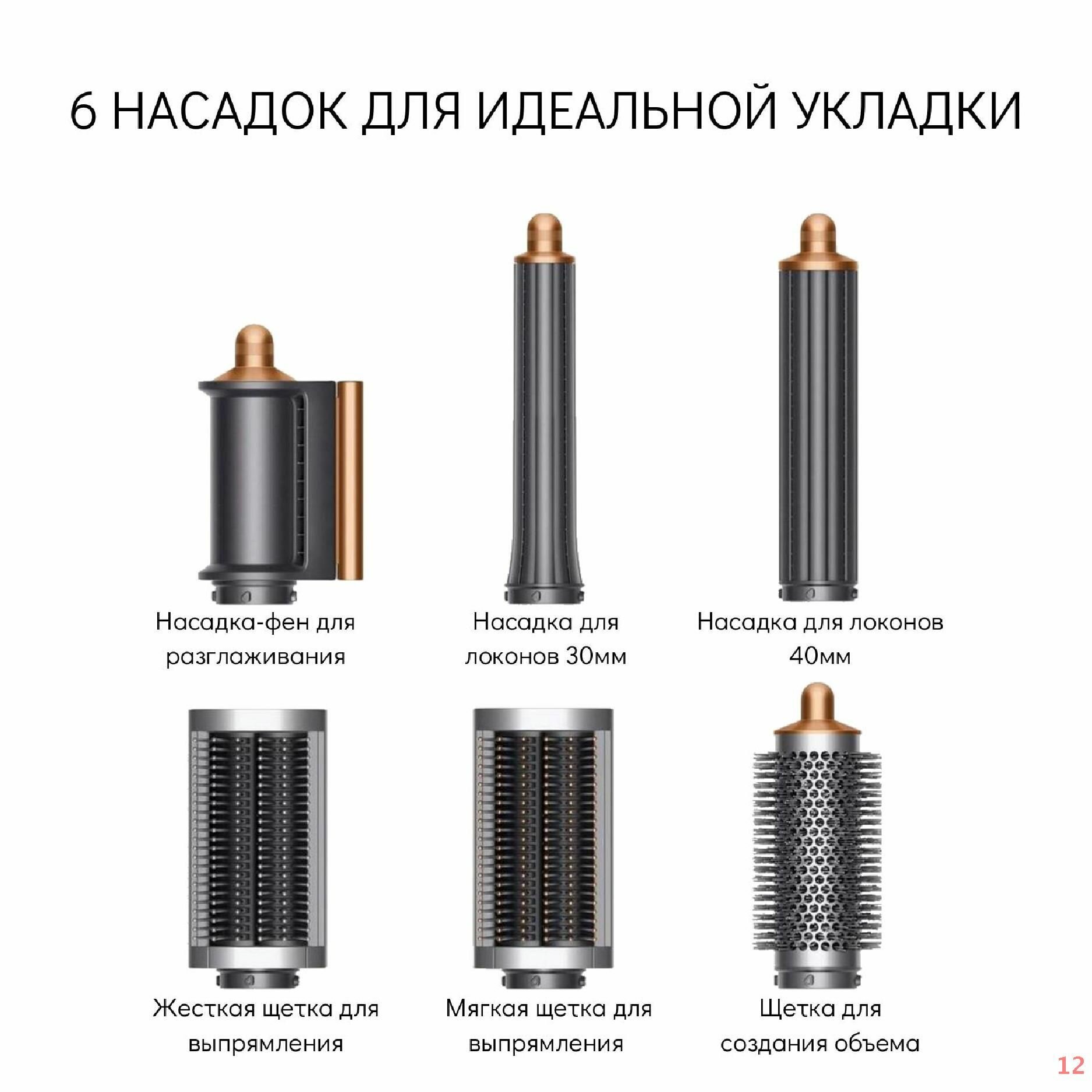 6 НАСАДОК ДЛЯ ИДЕАЛЬНОЙ УКЛАДКИ

Насадка-фен для разглаживания

Насадка для локонов 30мм

Насадка для локонов 40мм

Жесткая щетка для выпрямления

Мягкая щетка для выпрямления

Щетка для создания объема

12