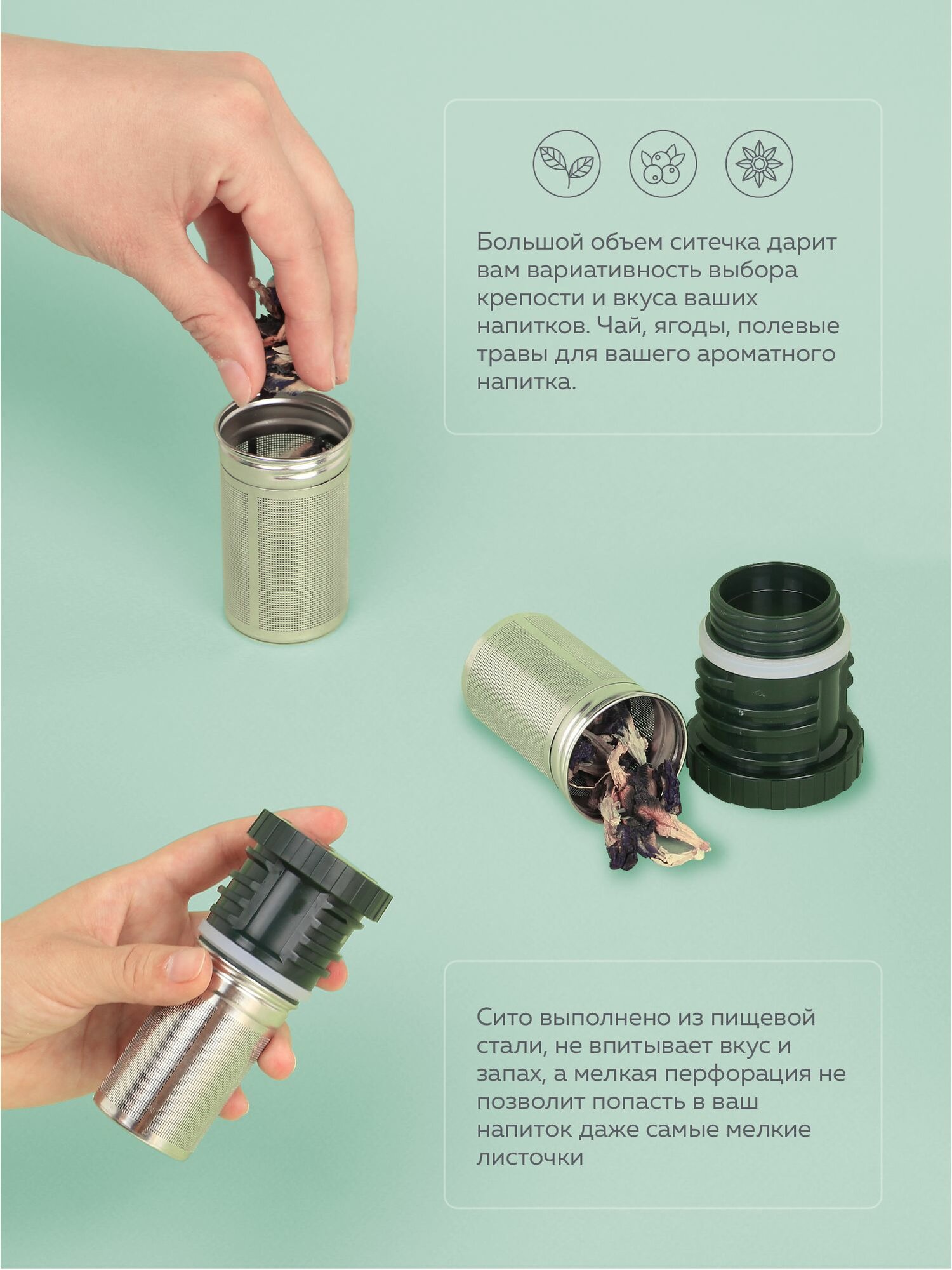 Большой объем ситечка дарит вам вариативность выбора крепости и вкуса ваших напитков. Чай, ягоды, полевые травы для вашего ароматного напитка.

Сито выполнено из пищевой стали, не впитывает вкус и запах, а мелкая перфорация не позволит попасть в ваш напиток даже самые мелкие листочки