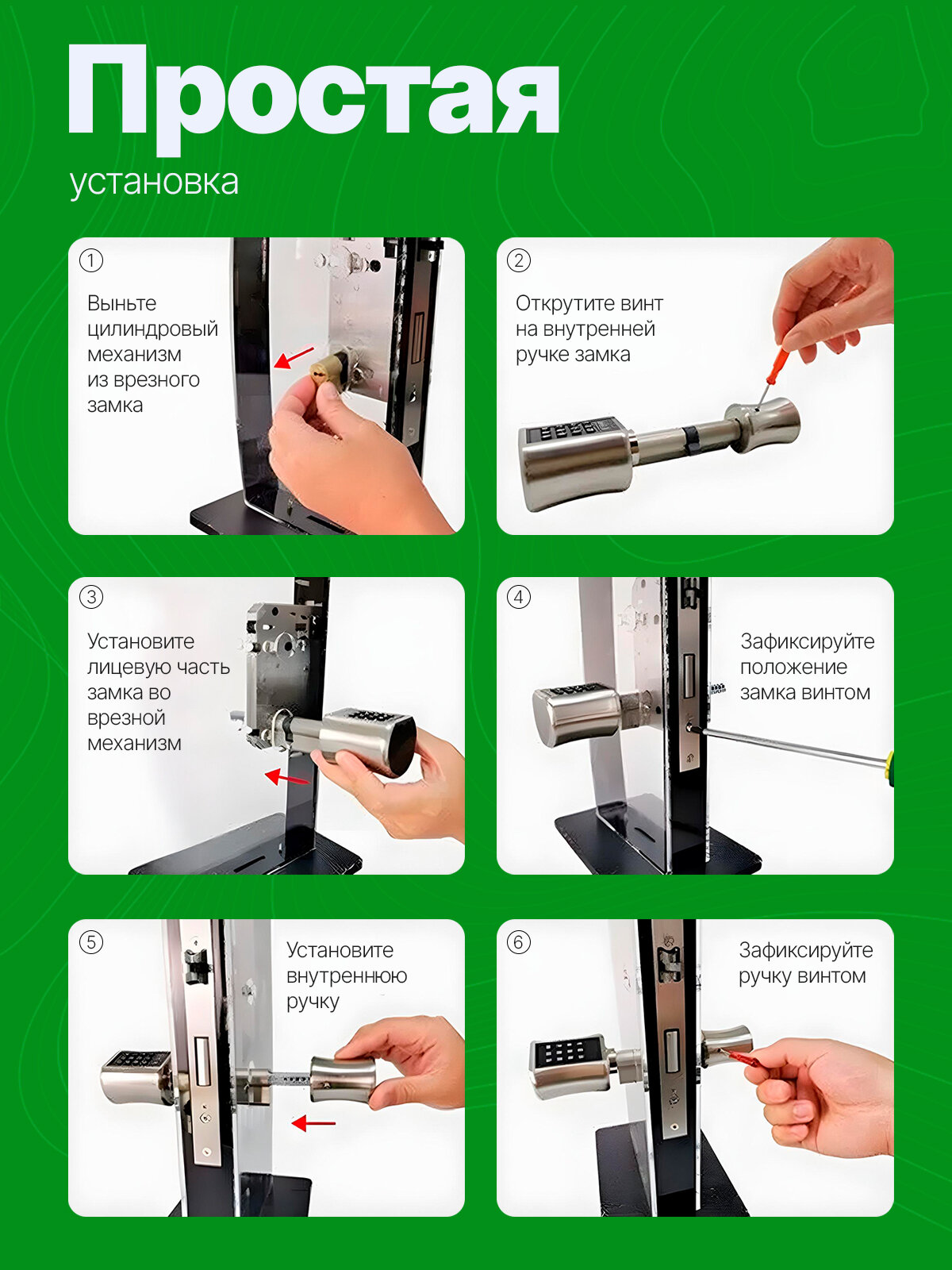 Простая
установка

①
Выньте цилиндровый механизм из врезного замка

②
Открутите винт на внутренней ручке замка

③
Установите лицевую часть замка во врезной механизм

④
Зафиксируйте положение замка винтом

⑤
Установите внутреннюю ручку

⑥
Зафиксируйте ручку винтом