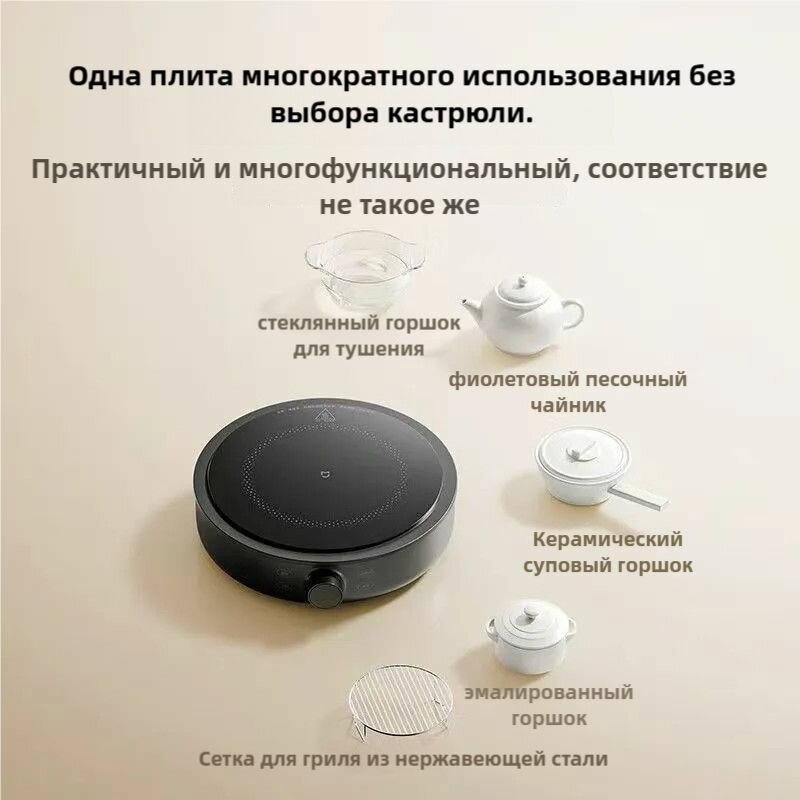 Одна плита многократного использования без выбора кастрюли.

Практичный и многофункциональный, соответствие не такое же

стеклянный горшок для тушения

фиолетовый песочный чайник

Керамический суповый горшок

эмалированный горшок

Сетка для гриля из нержавеющей стали