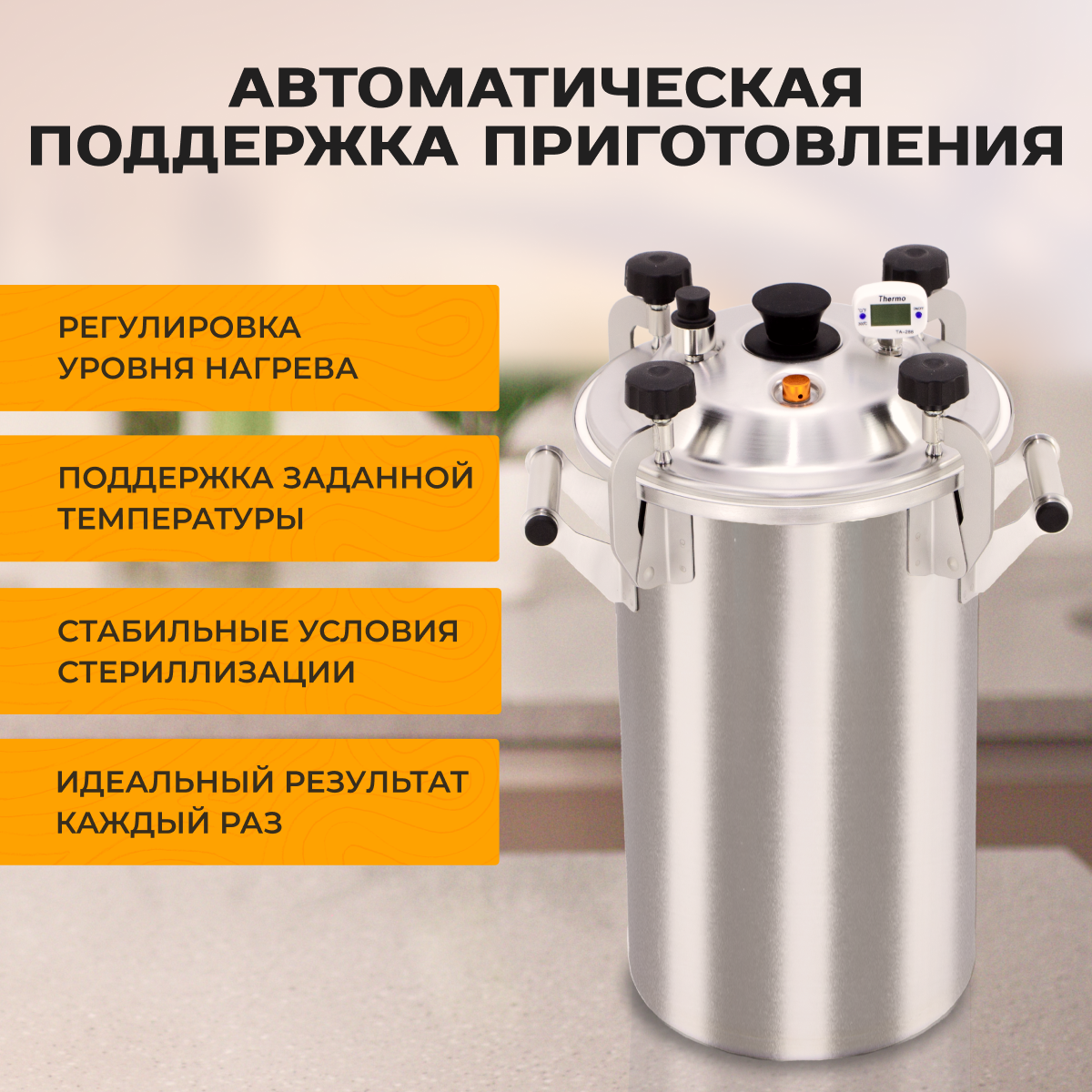 АВТОМАТИЧЕСКАЯ ПОДДЕРЖКА ПРИГОТОВЛЕНИЯ

РЕГУЛИРОВКА УРОВНЯ НАГРЕВА

ПОДДЕРЖКА ЗАДАННОЙ ТЕМПЕРАТУРЫ

СТАБИЛЬНЫЕ УСЛОВИЯ СТЕРИЛЛИЗАЦИИ

ИДЕАЛЬНЫЙ РЕЗУЛЬТАТ КАЖДЫЙ РАЗ

Thermo
TA-288