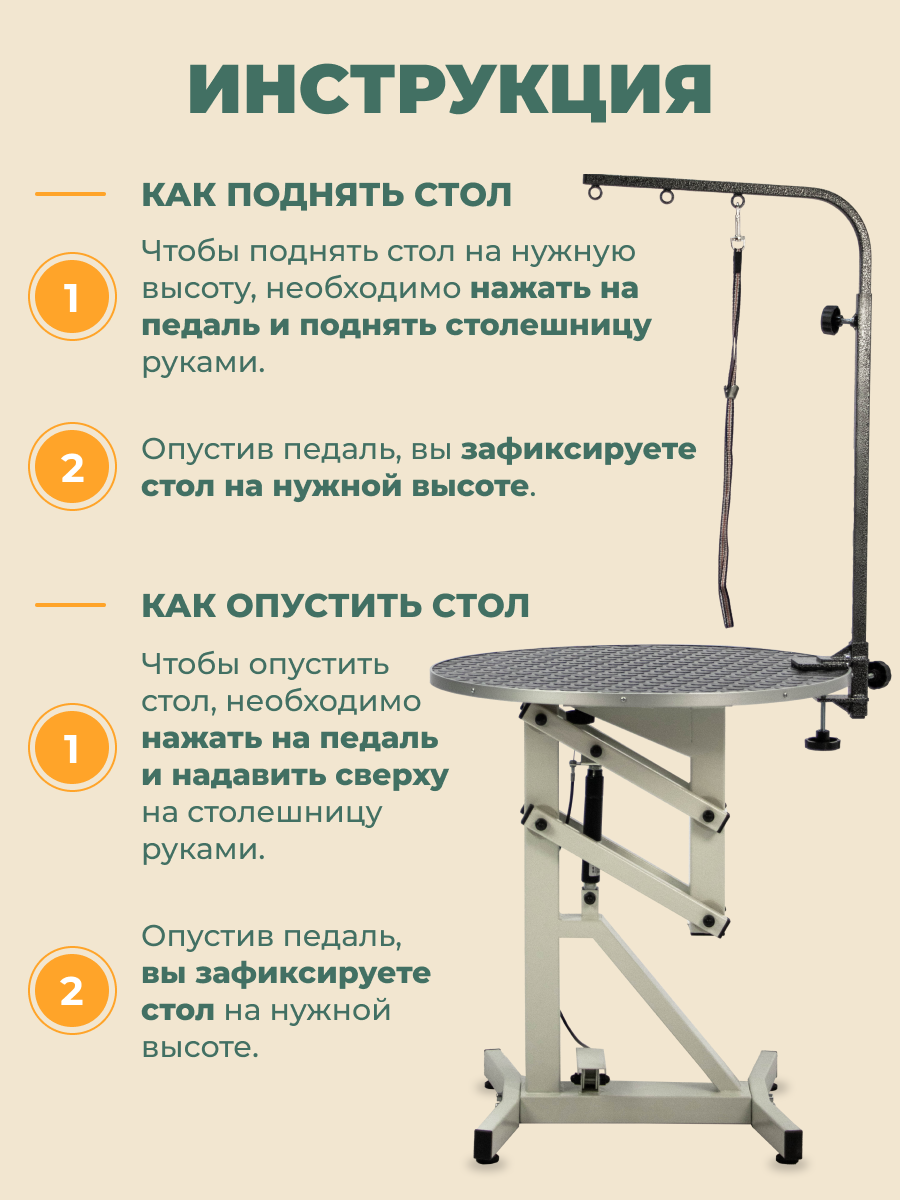 ИНСТРУКЦИЯ

КАК ПОДНЯТЬ СТОЛ

1

Чтобы поднять стол на нужную высоту, необходимо нажать на педаль и поднять столешницу руками.

2

Опустив педаль, вы зафиксируете стол на нужной высоте.

КАК ОПУСТИТЬ СТОЛ

1

Чтобы опустить стол, необходимо нажать на педаль и надавить сверху на столешницу руками.

2

Опустив педаль, вы зафиксируете стол на нужной высоте.