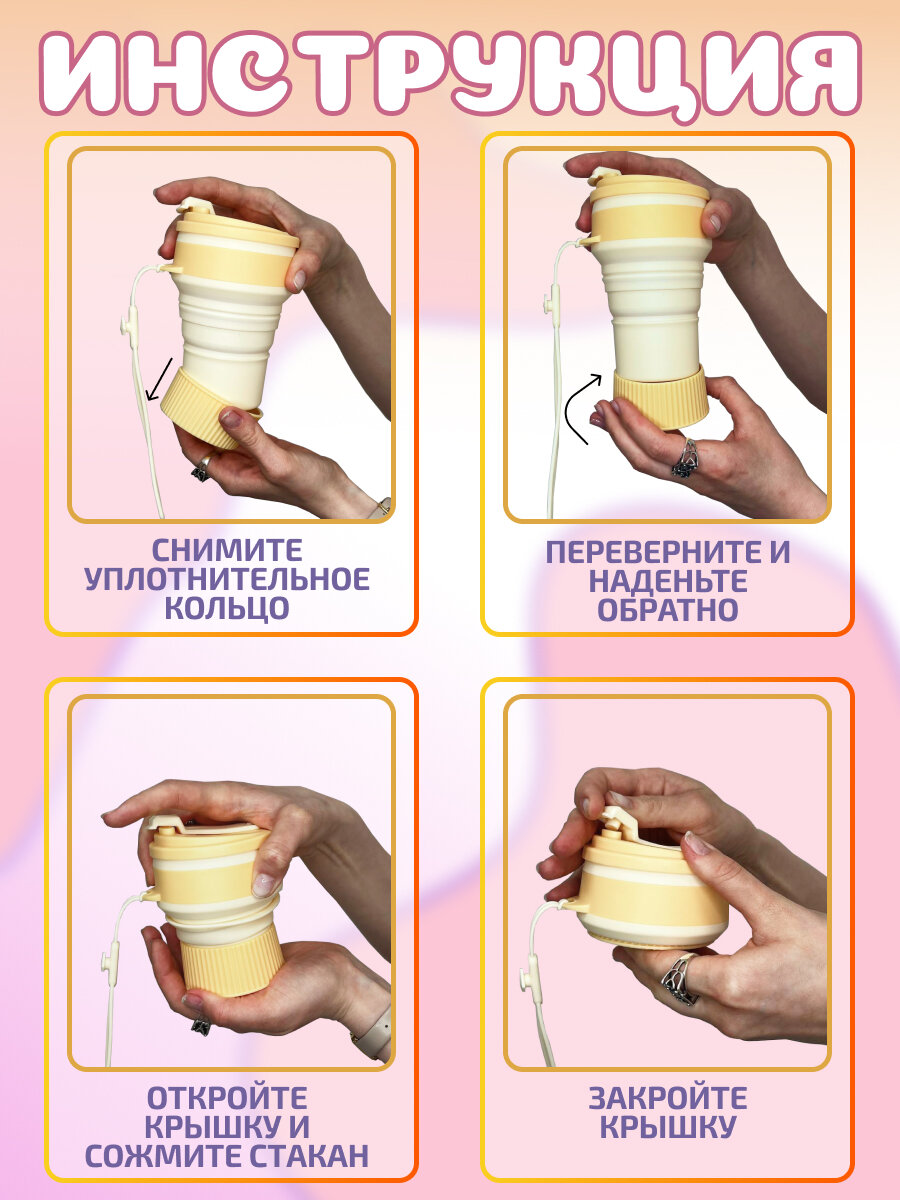 ИНСТРУКЦИЯ

СНИМИТЕ УПЛОТНИТЕЛЬНОЕ КОЛЬЦО

ПЕРЕВЕРНИТЕ И НАДЕНЬТЕ ОБРАТНО

ОТКРОЙТЕ КРЫШКУ И СОЖМИТЕ СТАКАН

ЗАКРОЙТЕ КРЫШКУ